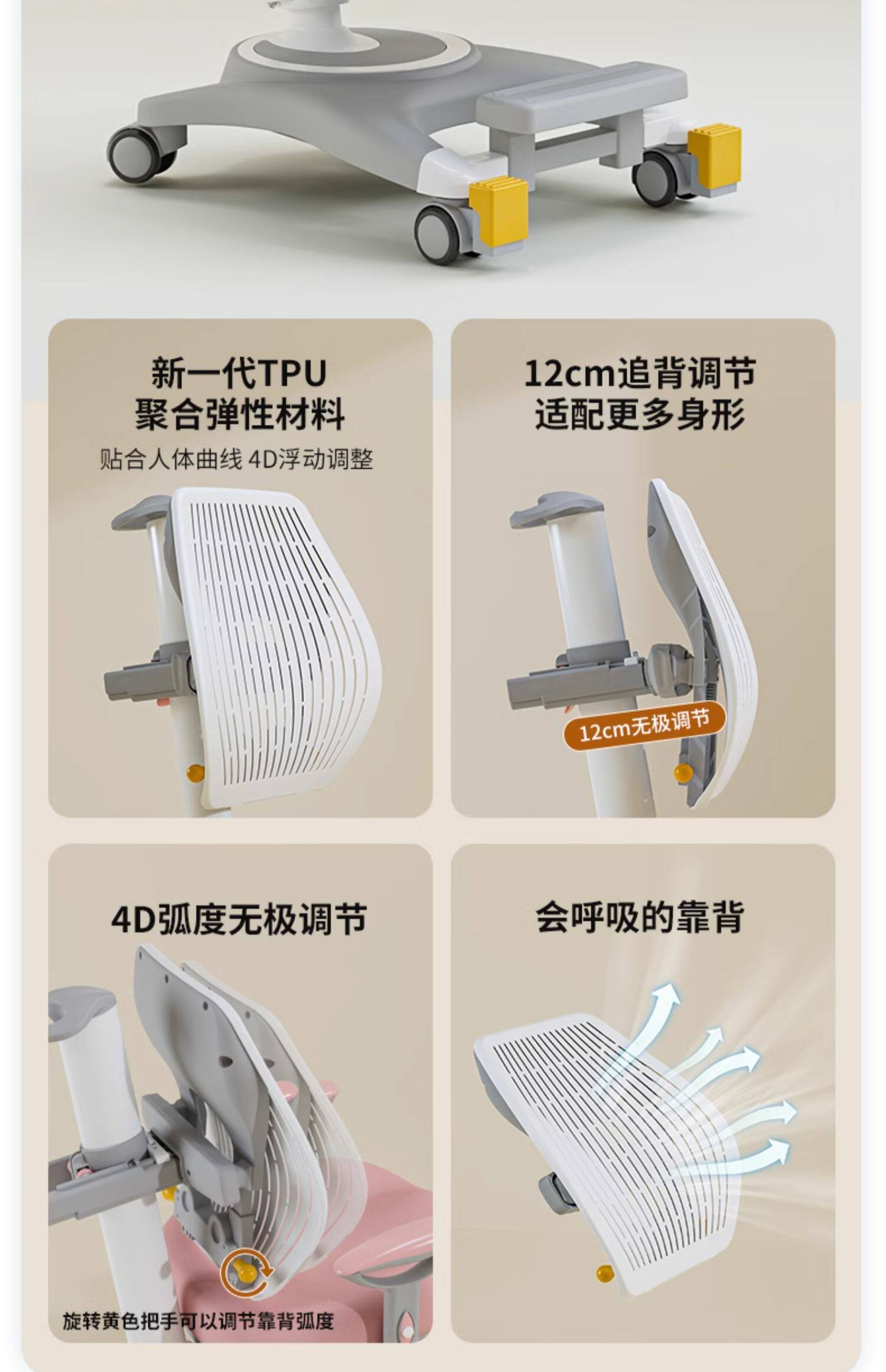 新一代TPU
聚合弹性材料

贴合人体曲线 4D浮动调整

12cm追背调节
适配更多身形

12cm无极调节

4D弧度无极调节

旋转黄色把手可以调节靠背弧度

会呼吸的靠背