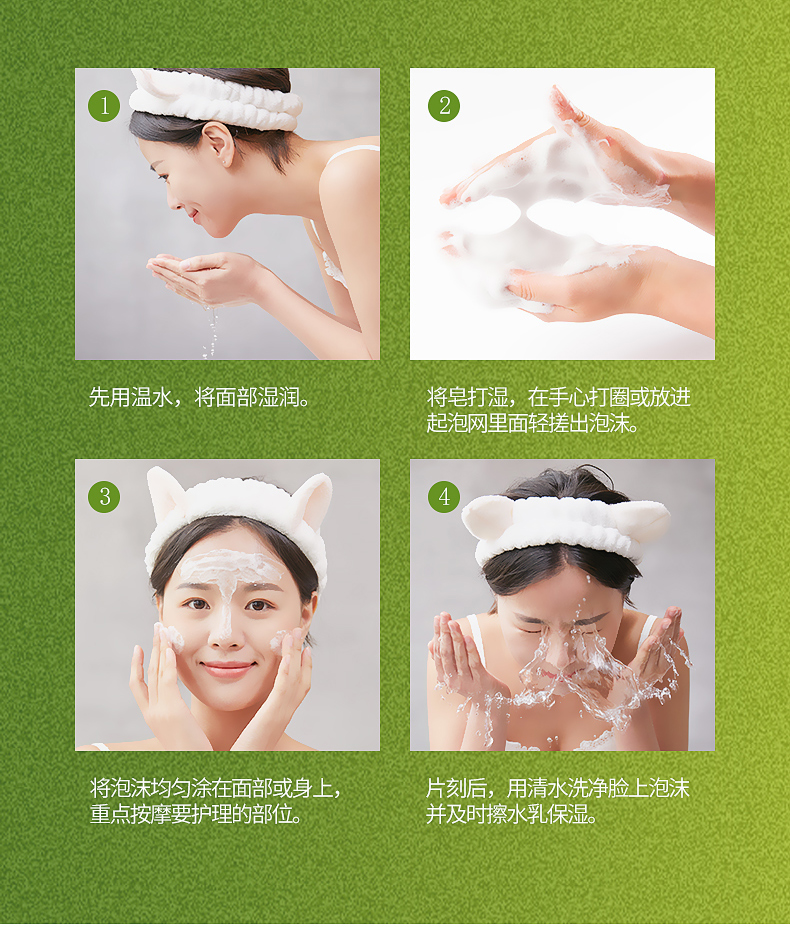 1

先用温水，将面部湿润。

2

将皂打湿，在手心打圈或放进起泡网里面轻搓出泡沫。

3

将泡沫均匀涂在面部或身上，重点按摩要护理的部位。

4

片刻后，用清水洗净脸上泡沫并及时擦水乳保湿。