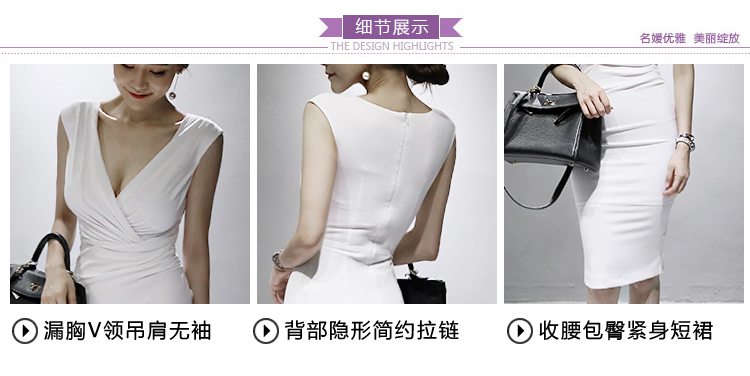 细节展示
THE DESIGN HIGHLIGHTS
名媛优雅 美丽绽放

漏胸V领吊肩无袖

背部隐形简约拉链

收腰包臀紧身短裙