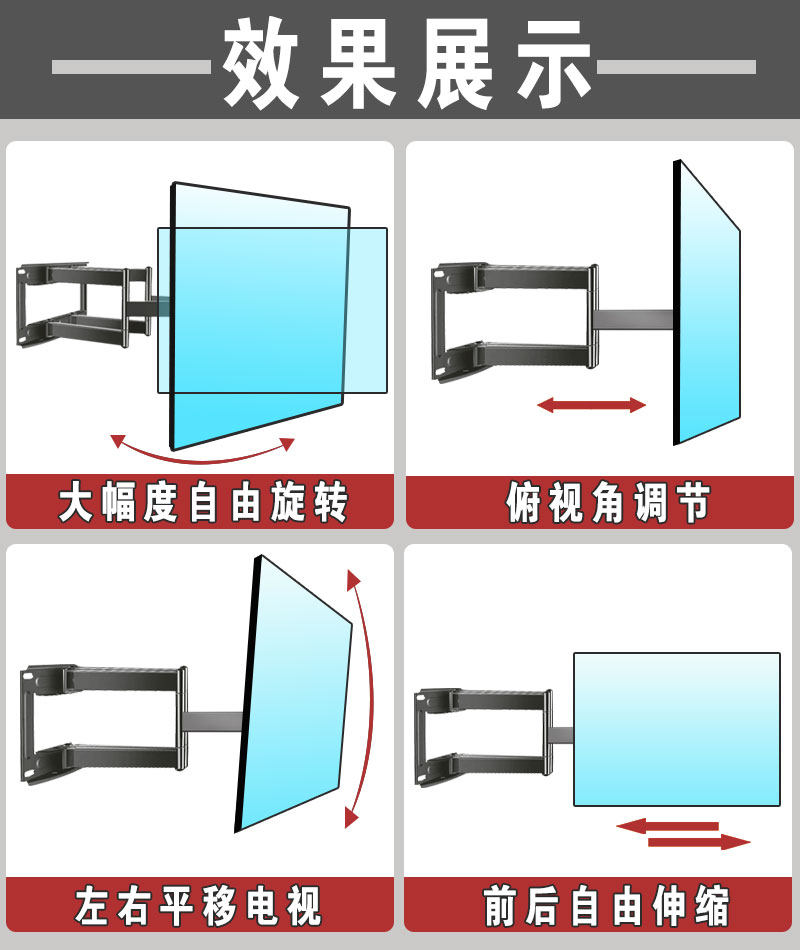 效果展示

大幅度自由旋转

俯视角调节

左右平移电视

前后自由伸缩