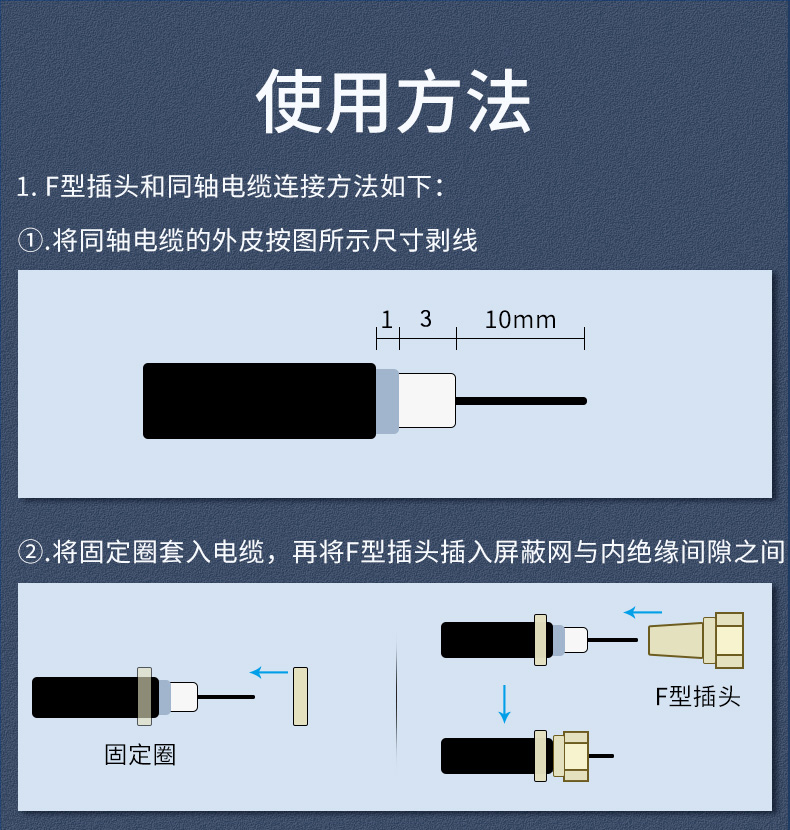 使用方法

1. F型插头和同轴电缆连接方法如下：

①.将同轴电缆的外皮按图所示尺寸剥线

1 3 10mm

②.将固定圈套入电缆，再将F型插头插入屏蔽网与内绝缘间隙之间

固定圈

F型插头