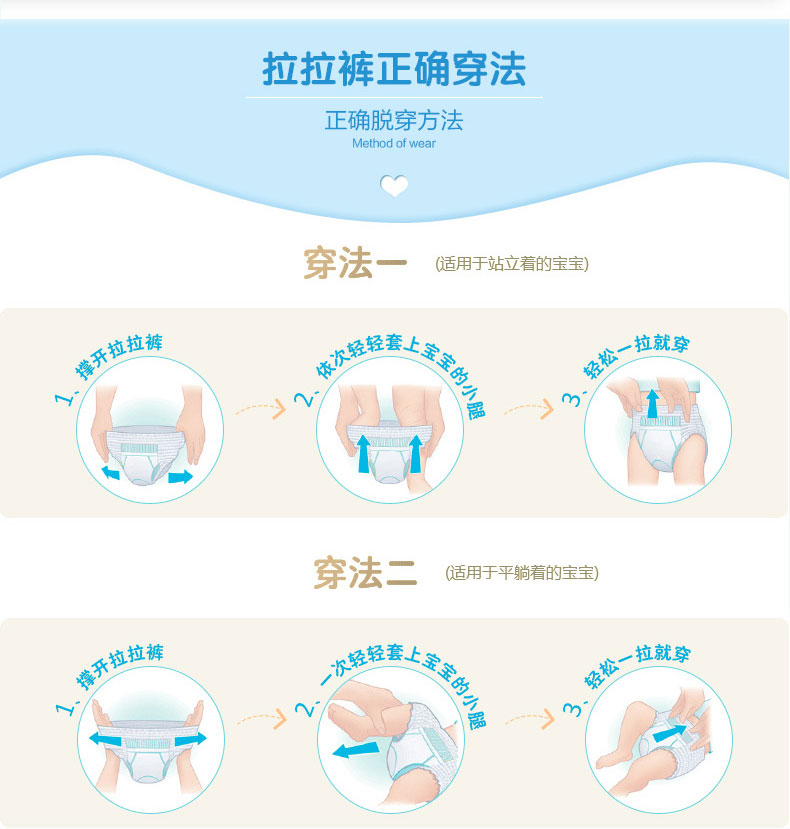 拉拉裤正确穿法

正确脱穿方法
Method of wear

穿法一 (适用于站立着的宝宝)

1、撑开拉拉裤

2、依次轻轻套上宝宝的小腿

3、轻松一拉就穿

穿法二 (适用于平躺着的宝宝)

1、撑开拉拉裤

2、一次轻轻套上宝宝的小腿

3、轻松一拉就穿