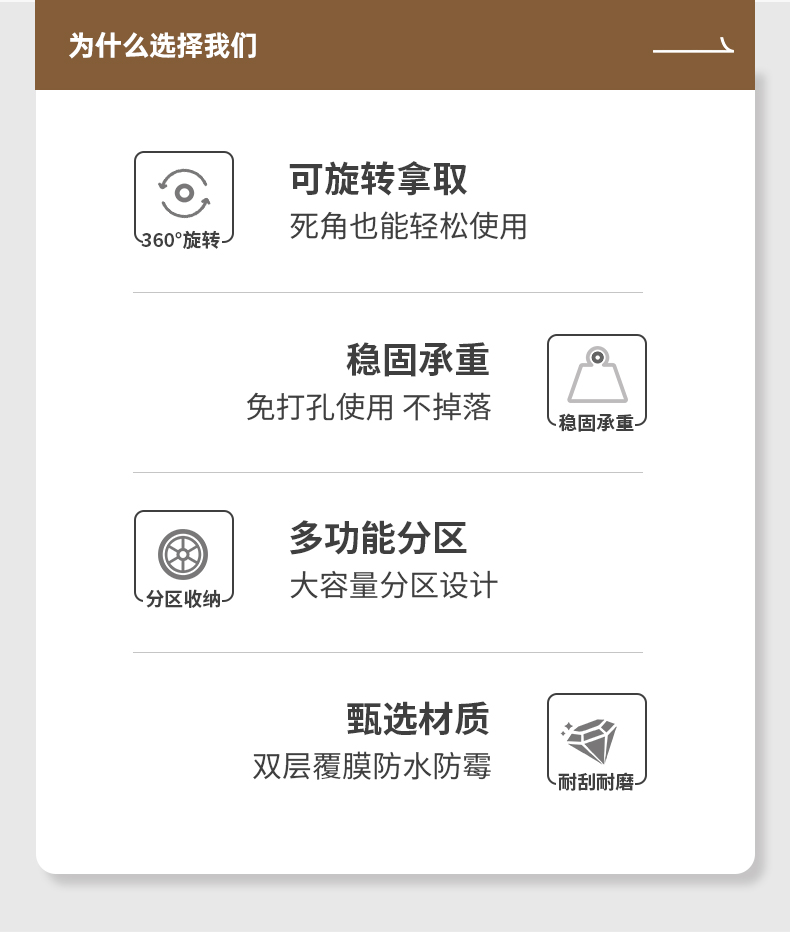 为什么选择我们

360°旋转

可旋转拿取
死角也能轻松使用

稳固承重
免打孔使用 不掉落

稳固承重

分区收纳

多功能分区
大容量分区设计

甄选材质
双层覆膜防水防霉

耐刮耐磨