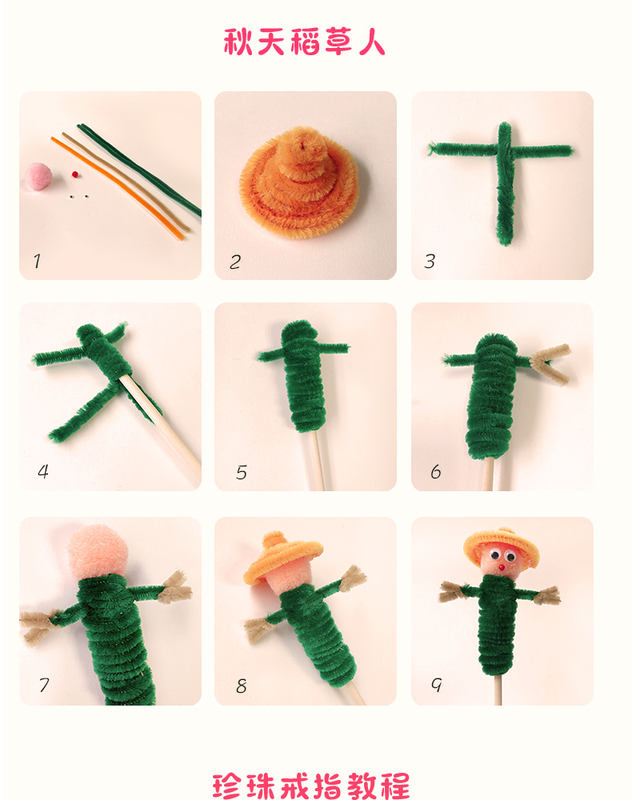 秋天稻草人

1

2

3

4

5

6

7

8

9

珍珠戒指教程