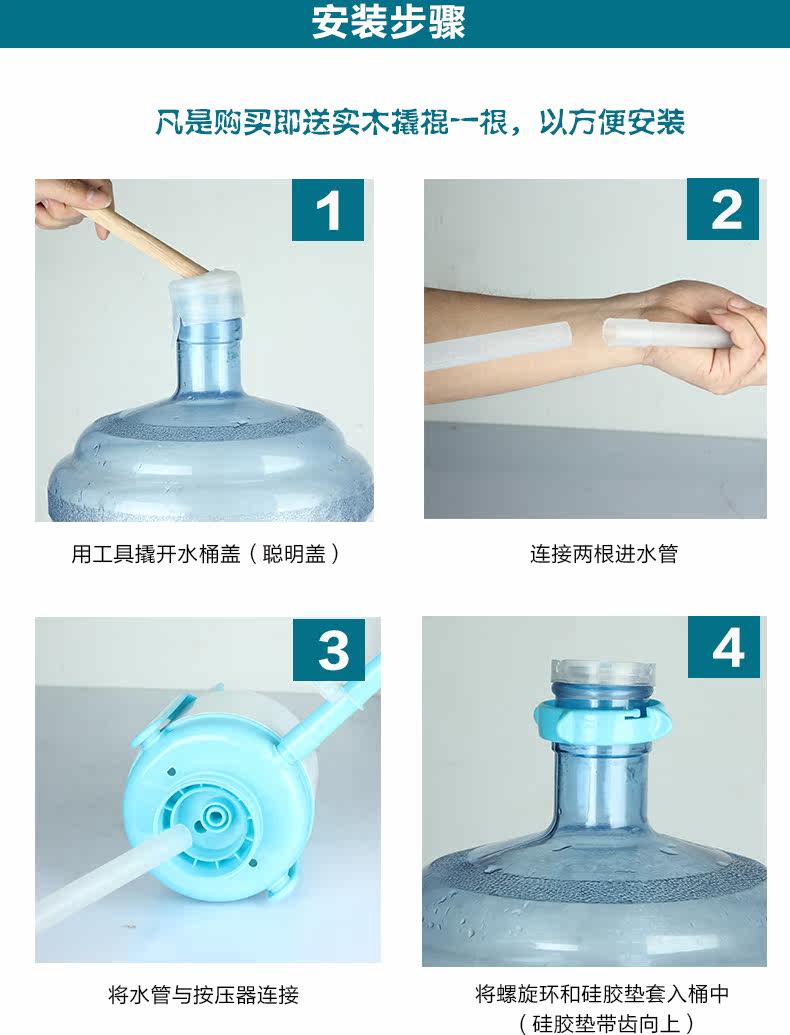 安装步骤

凡是购买即送实木撬棍一根，以方便安装

1

用工具撬开水桶盖（聪明盖）

2

连接两根进水管

3

将水管与按压器连接

4

将螺旋环和硅胶垫套入桶中（硅胶垫带齿向上）