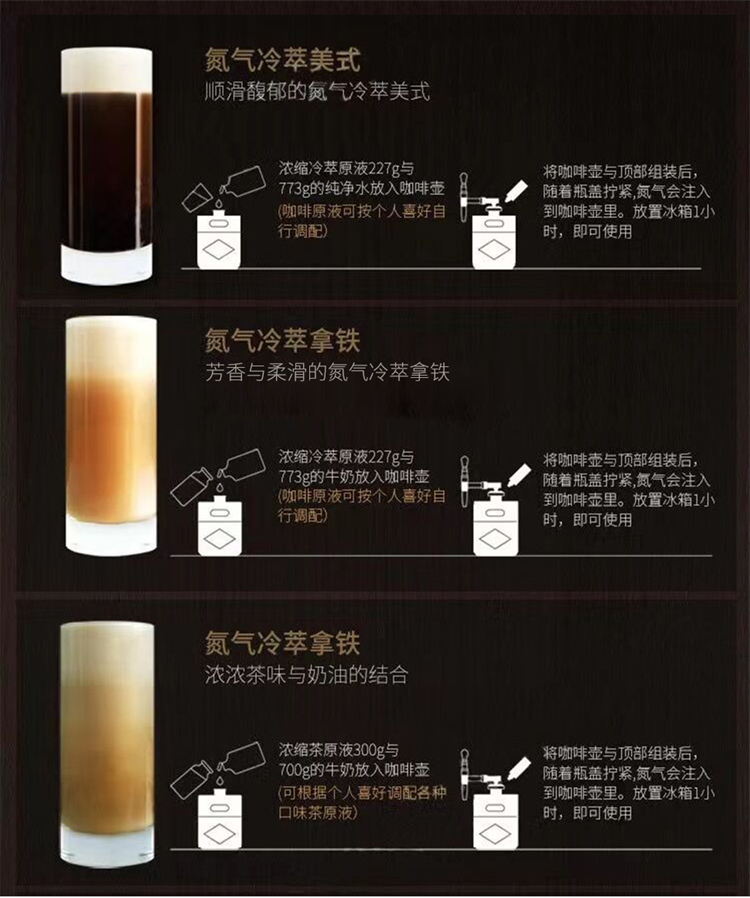 氮气冷萃美式
顺滑馥郁的氮气冷萃美式

浓缩冷萃原液227g与773g的纯净水放入咖啡壶
(咖啡原液可按个人喜好自行调配)

将咖啡壶与顶部组装后,随着瓶盖拧紧,氮气会注入到咖啡壶里。放置冰箱1小时,即可使用

氮气冷萃拿铁
芳香与柔滑的氮气冷萃拿铁

浓缩冷萃原液227g与773g的牛奶放入咖啡壶
(咖啡原液可按个人喜好自行调配)

将咖啡壶与顶部组装后,随着瓶盖拧紧,氮气会注入到咖啡壶里。放置冰箱1小时,即可使用

氮气冷萃拿铁
浓浓茶味与奶油的结合

浓缩茶原液300g与700g的牛奶放入咖啡壶
(可根据个人喜好调配各种口味茶原液)

将咖啡壶与顶部组装后,随着瓶盖拧紧,氮气会注入到咖啡壶里。放置冰箱1小时,即可使用