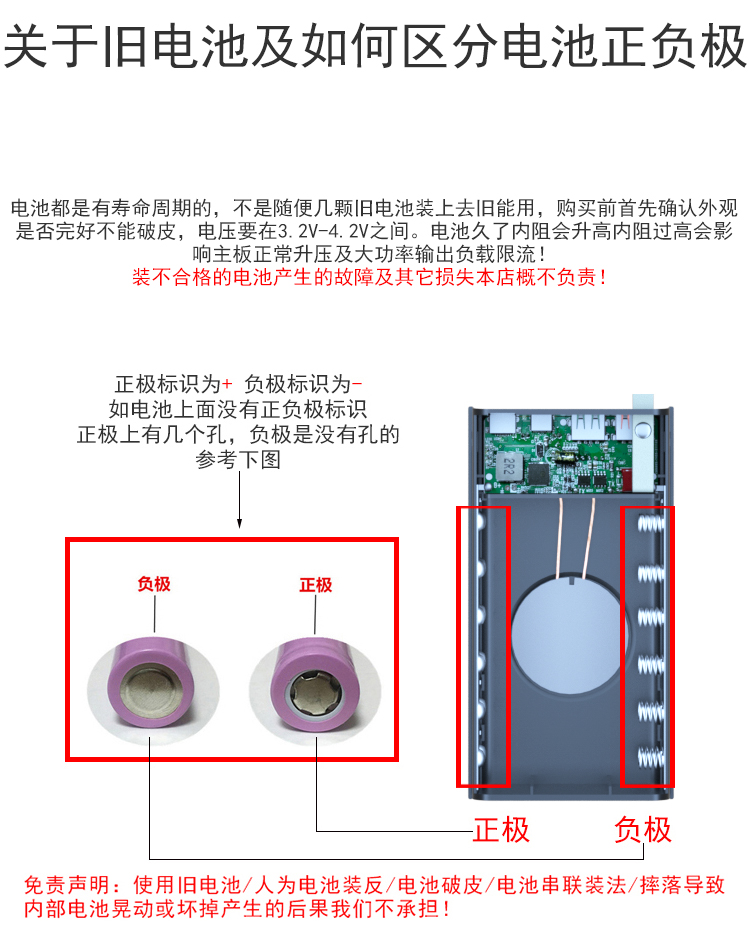 关于旧电池及如何区分电池正负极

电池都是有寿命周期的，不是随便几颗旧电池装上去旧能用，购买前首先确认外观是否完好不能破皮，电压要在3.2V-4.2V之间。电池久了内阻会升高内阻过高会影响主板正常升压及大功率输出负载限流！
装不合格的电池产生的故障及其它损失本店概不负责！

正极标识为+ 负极标识为-
如电池上面没有正负极标识
正极上有几个孔，负极是没有孔的
参考下图

负极
正极

2R2

正极
负极

免责声明：使用旧电池/人为电池装反/电池破皮/电池串联装法/摔落导致内部电池晃动或坏掉产生的后果我们不承担！