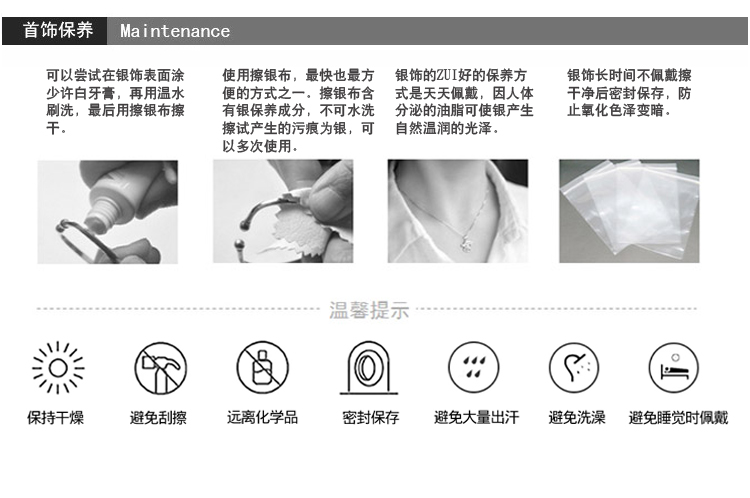 首饰保养 Maintenance

可以尝试在银饰表面涂少许白牙膏，再用温水刷洗，最后用擦银布擦干。

使用擦银布，最快也最方便的方式之一。擦银布含有银保养成分，不可水洗擦试产生的污痕为银，可以多次使用。

银饰的ZUI好的保养方式是天天佩戴，因人体分泌的油脂可使银产生自然温润的光泽。

银饰长时间不佩戴擦干净后密封保存，防止氧化色泽变暗。

温馨提示

保持干燥

避免刮擦

远离化学品

密封保存

避免大量出汗

避免洗澡

避免睡觉时佩戴