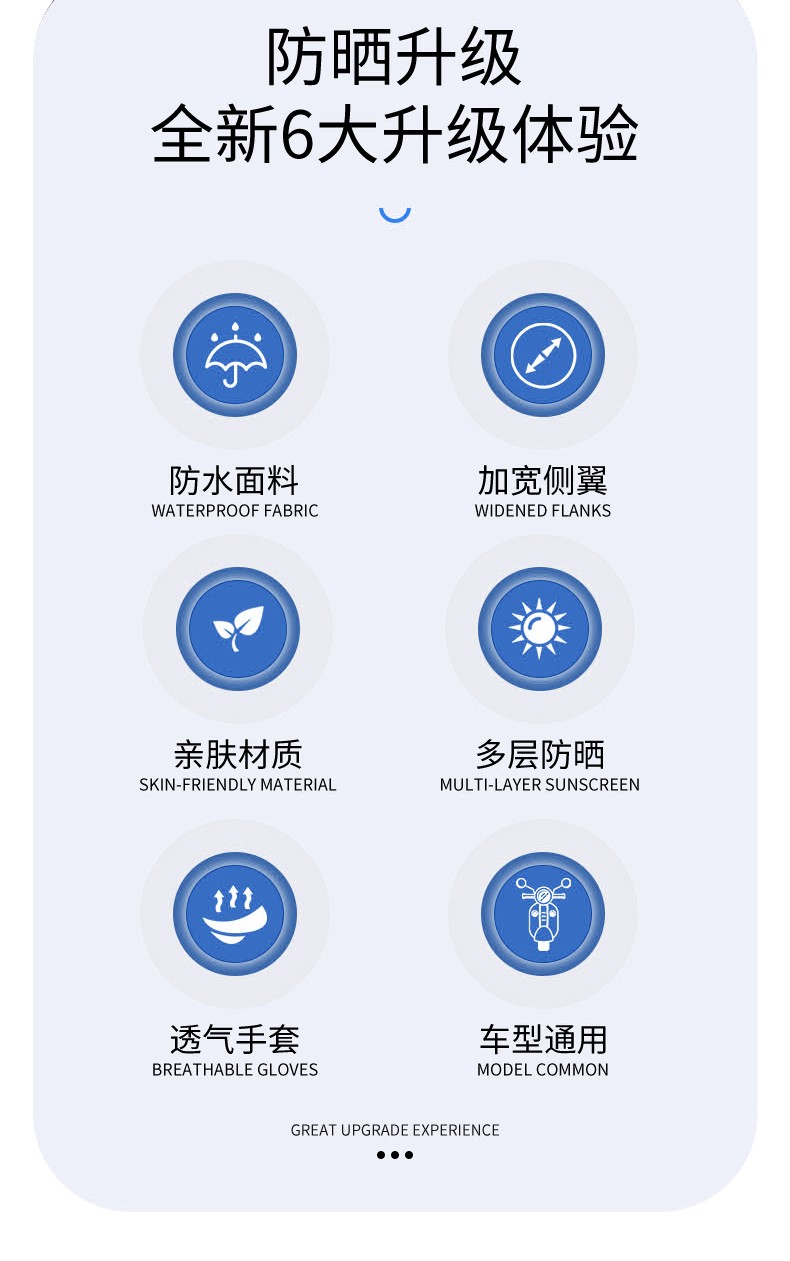 防晒升级
全新6大升级体验

防水面料
WATERPROOF FABRIC

加宽侧翼
WIDENED FLANKS

亲肤材质
SKIN-FRIENDLY MATERIAL

多层防晒
MULTI-LAYER SUNSCREEN

透气手套
BREATHABLE GLOVES

车型通用
MODEL COMMON

GREAT UPGRADE EXPERIENCE