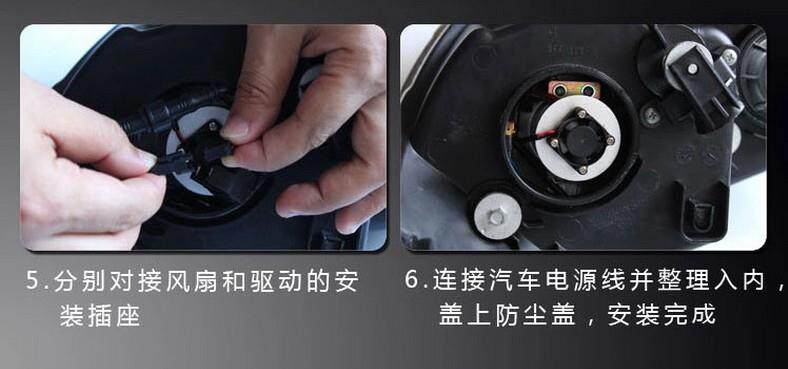 5.分别对接风扇和驱动的安装插座

6.连接汽车电源线并整理入内，盖上防尘盖，安装完成