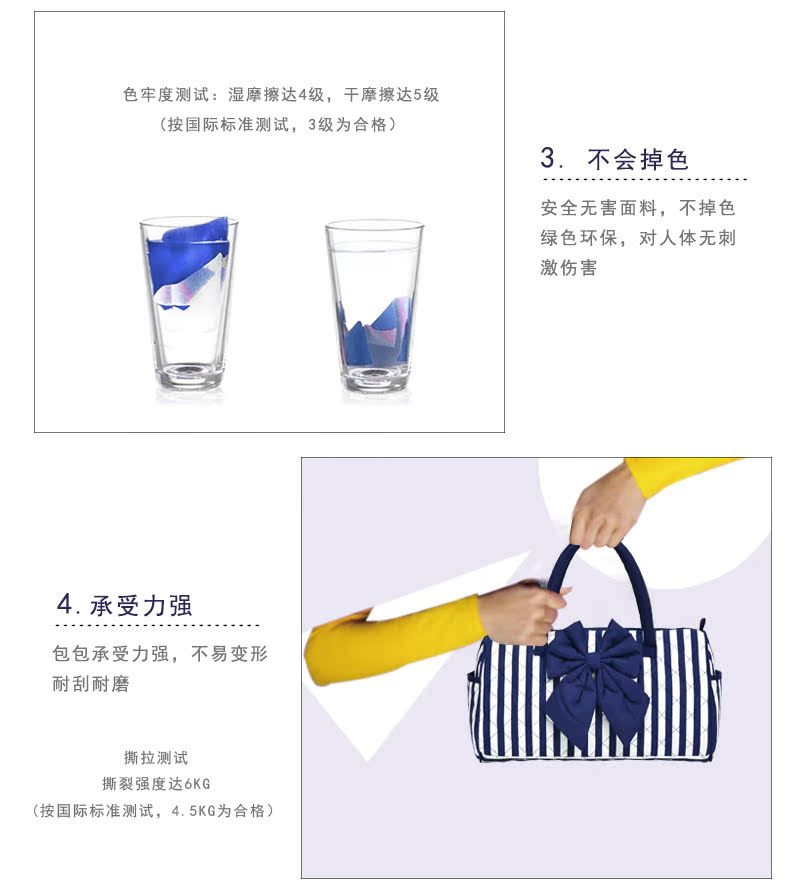 色牢度测试：湿摩擦达4级，干摩擦达5级
（按国际标准测试，3级为合格）

3. 不会掉色

安全无害面料，不掉色
绿色环保，对人体无刺激伤害

4. 承受力强

包包承受力强，不易变形
耐刮耐磨

撕拉测试
撕裂强度达6KG
（按国际标准测试，4.5KG为合格）