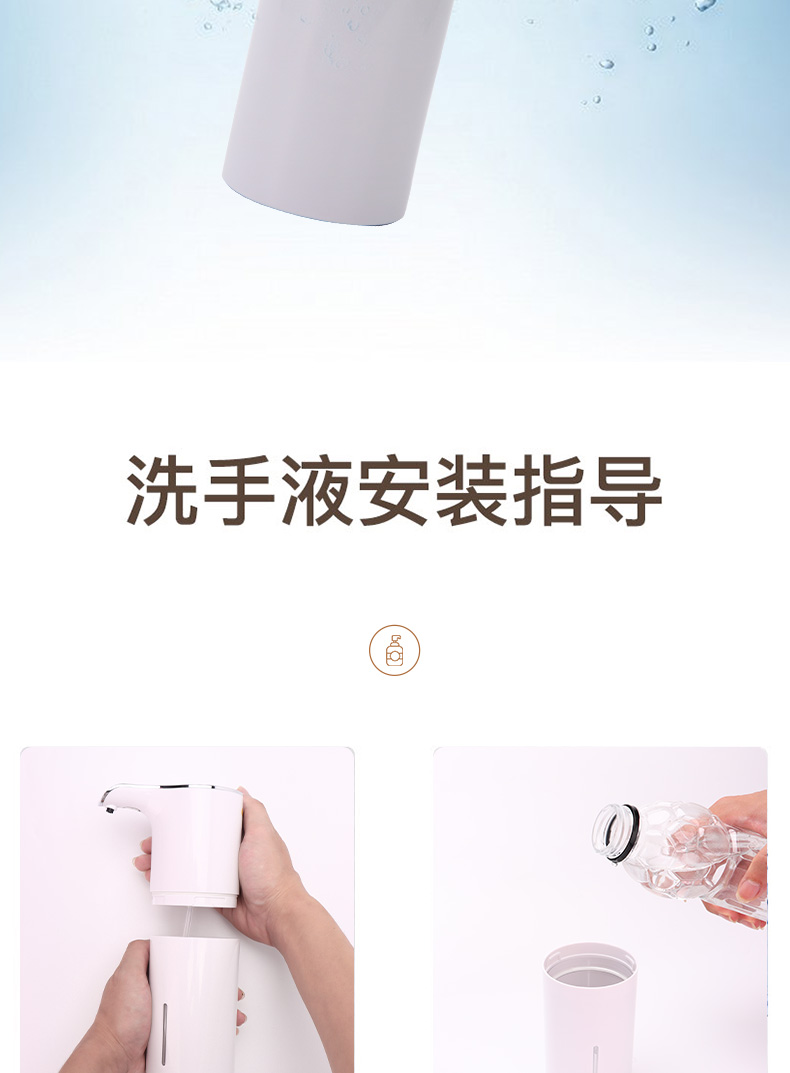 洗手液安装指导