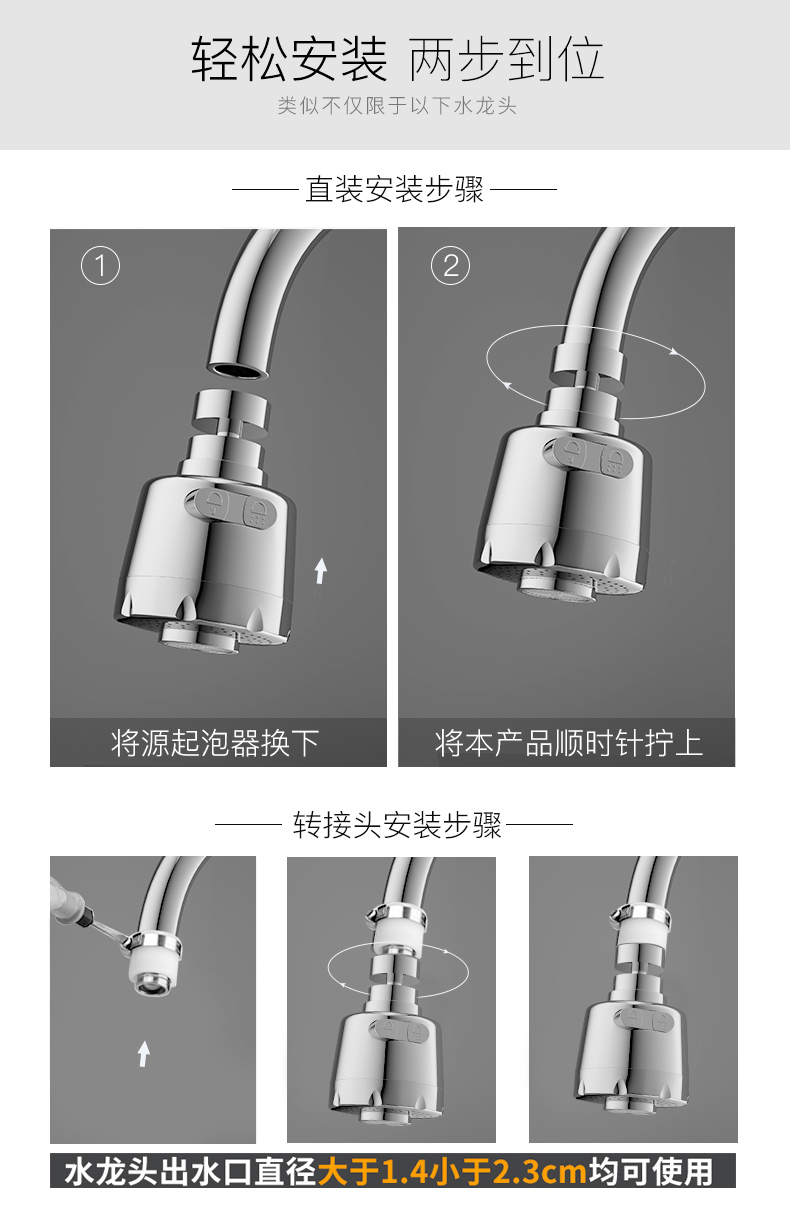 轻松安装 两步到位

类似不仅限于以下水龙头

直装安装步骤

①

将源起泡器换下

②

将本产品顺时针拧上

转接头安装步骤

水龙头出水口直径大于1.4小于2.3cm均可使用