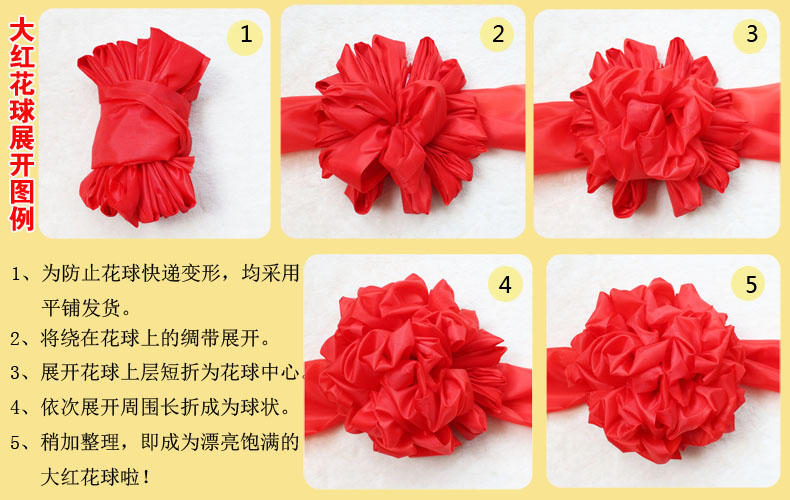 大红花球展开图例

1

2

3

1、为防止花球快递变形，均采用平铺发货。
2、将绕在花球上的绸带展开。
3、展开花球上层短折为花球中心。
4、依次展开周围长折成为球状。
5、稍加整理，即成为漂亮饱满的大红花球啦！

4

5