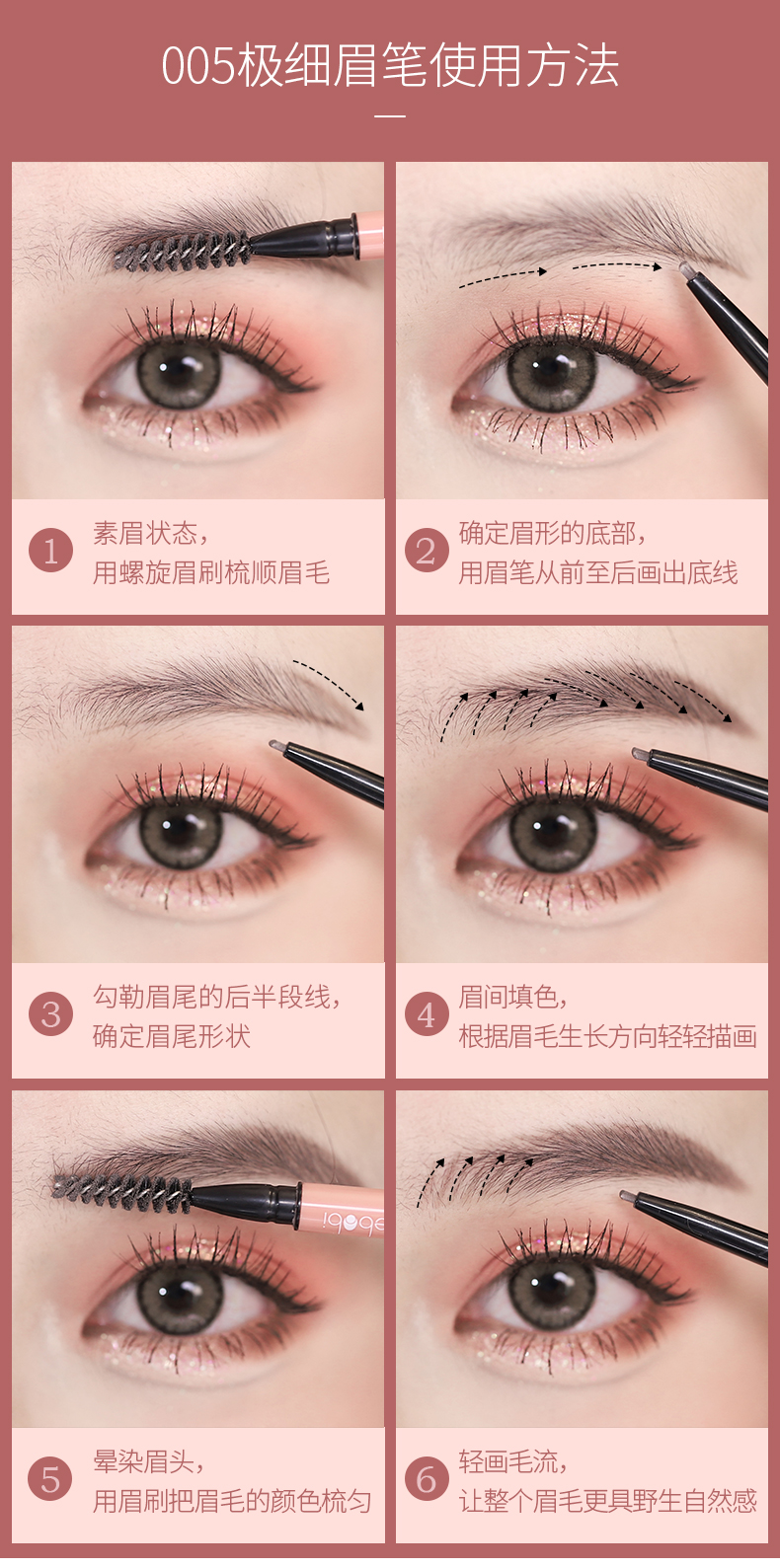 005极细眉笔使用方法

1 素眉状态，用螺旋眉刷梳顺眉毛

2 确定眉形的底部，用眉笔从前至后画出底线

3 勾勒眉尾的后半段线，确定眉尾形状

4 眉间填色，根据眉毛生长方向轻轻描画

5 晕染眉头，用眉刷把眉毛的颜色梳匀

6 轻画毛流，让整个眉毛更具野生自然感