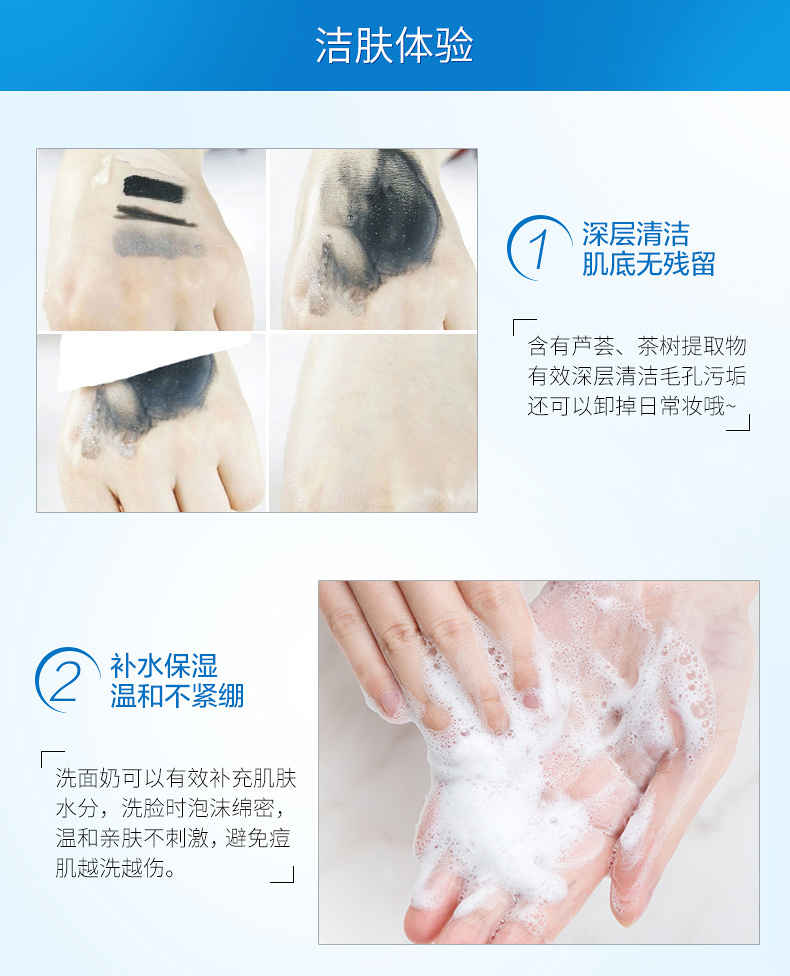 洁肤体验

1 深层清洁
肌底无残留

含有芦荟、茶树提取物
有效深层清洁毛孔污垢
还可以卸掉日常妆哦~

2 补水保湿
温和不紧绷

洗面奶可以有效补充肌肤水分，洗脸时泡沫绵密，温和亲肤不刺激，避免痘肌越洗越伤。