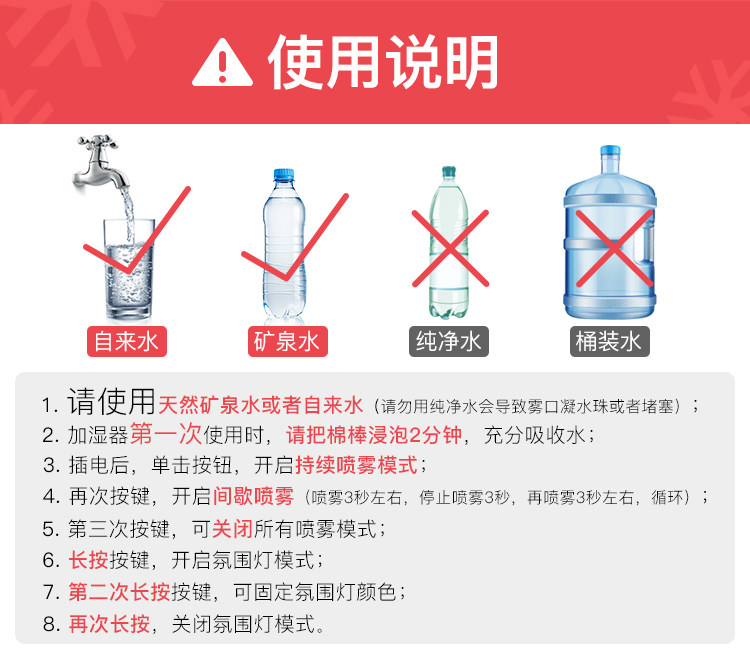 使用说明

自来水

矿泉水

纯净水

桶装水

1. 请使用天然矿泉水或者自来水（请勿用纯净水会导致雾口凝水珠或者堵塞）；
2. 加湿器第一次使用时，请把棉棒浸泡2分钟，充分吸收水；
3. 插电后，单击按钮，开启持续喷雾模式；
4. 再次按键，开启间歇喷雾（喷雾3秒左右，停止喷雾3秒，再喷雾3秒左右，循环）；
5. 第三次按键，可关闭所有喷雾模式；
6. 长按按键，开启氛围灯模式；
7. 第二次长按按键，可固定氛围灯颜色；
8. 再次长按，关闭氛围灯模式。