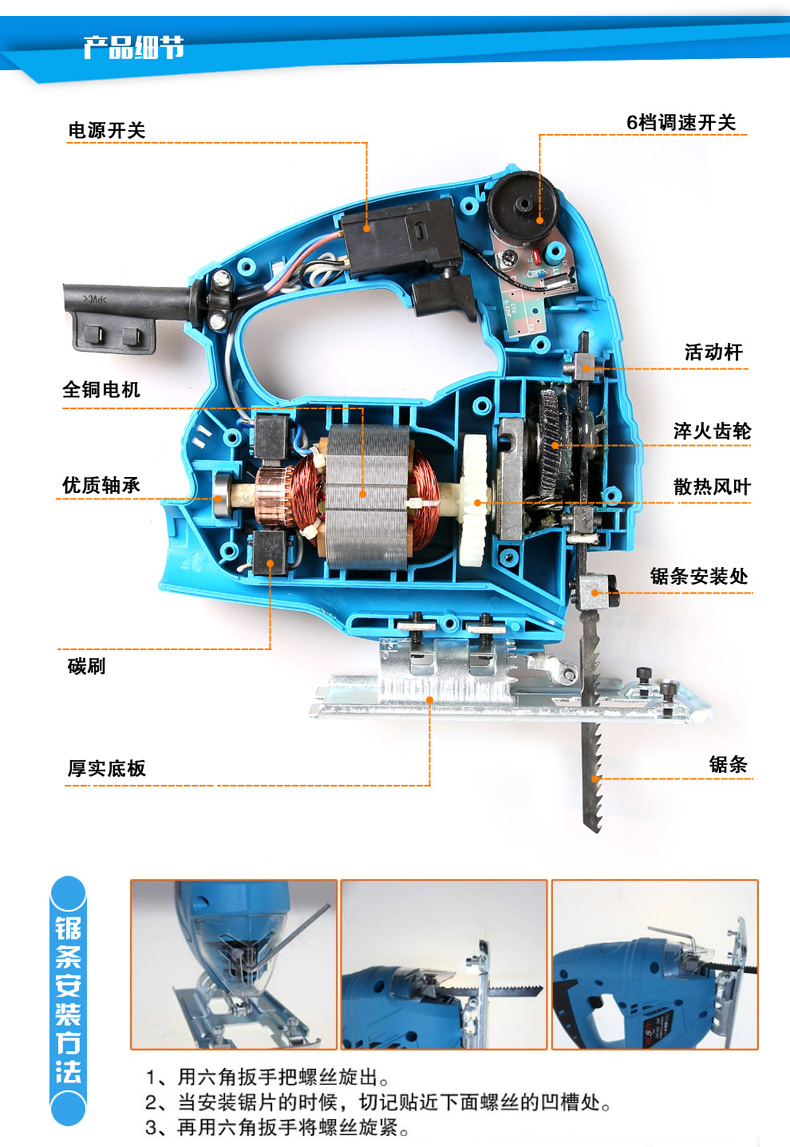 产品细节

电源开关

6档调速开关

活动杆

全铜电机

淬火齿轮

优质轴承

散热风叶

锯条安装处

碳刷

厚实底板

锯条

锯条安装方法

1、用六角扳手把螺丝旋出。
2、当安装锯片的时候，切记贴近下面螺丝的凹槽处。
3、再用六角扳手将螺丝旋紧。