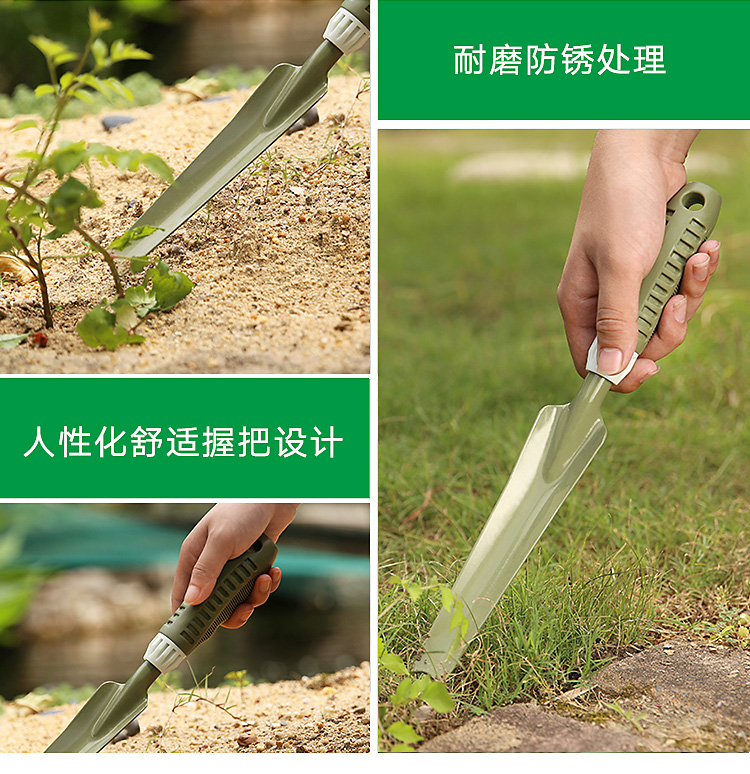 耐磨防锈处理

人性化舒适握把设计