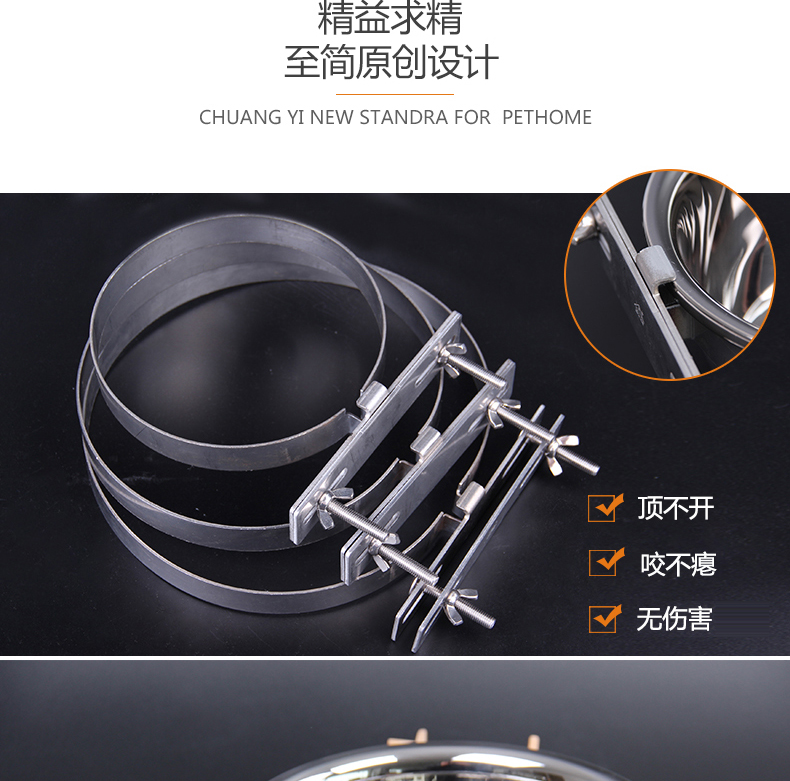 精益求精
至简原创设计

CHUANG YI NEW STANDRA FOR PETHOME

顶不开

咬不瘪

无伤害