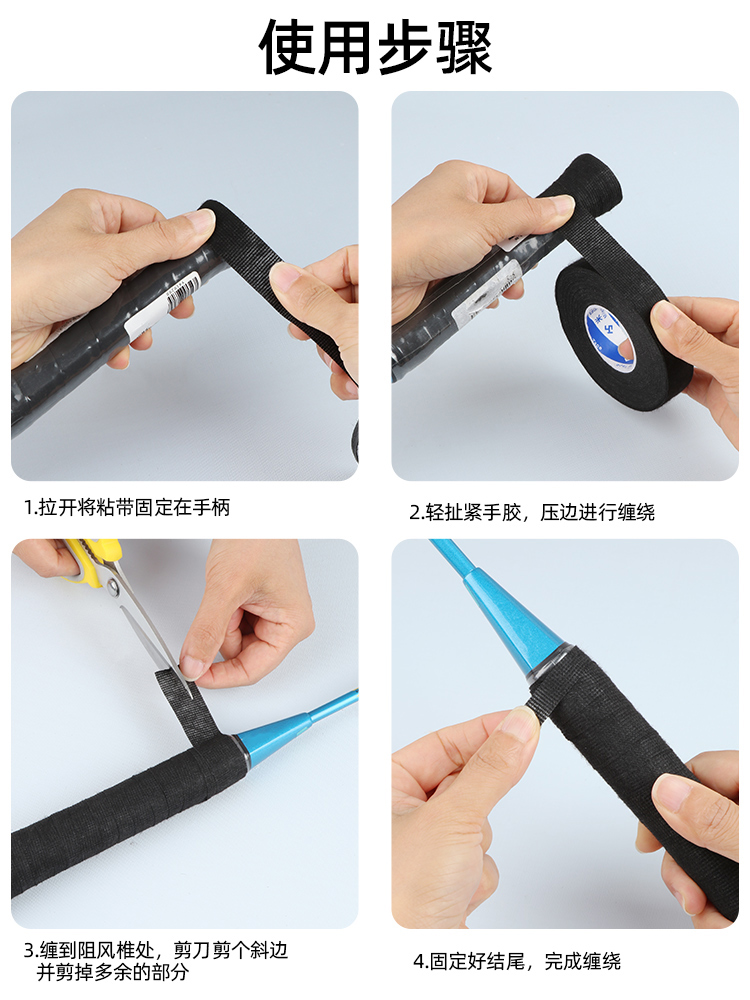 使用步骤

1.拉开将粘带固定在手柄

2.轻扯紧手胶，压边进行缠绕

3.缠到阻风椎处，剪刀剪个斜边并剪掉多余的部分

4.固定好结尾，完成缠绕