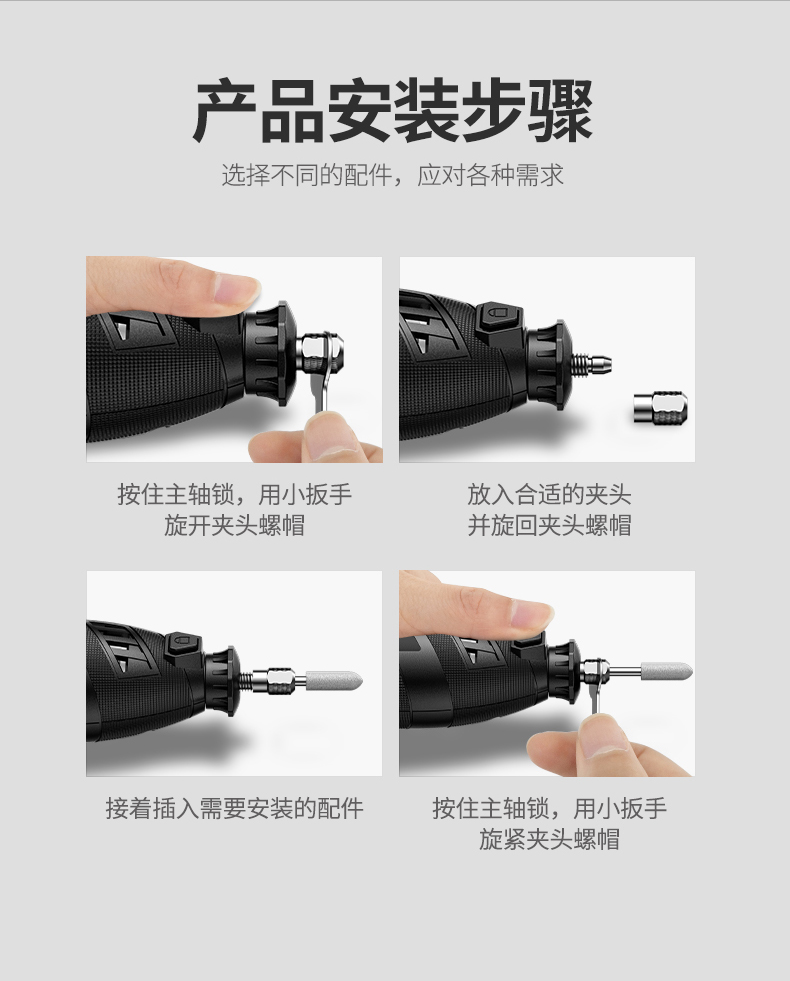 产品安装步骤

选择不同的配件，应对各种需求

按住主轴锁，用小扳手旋开夹头螺帽

放入合适的夹头并旋回夹头螺帽

接着插入需要安装的配件

按住主轴锁，用小扳手旋紧夹头螺帽