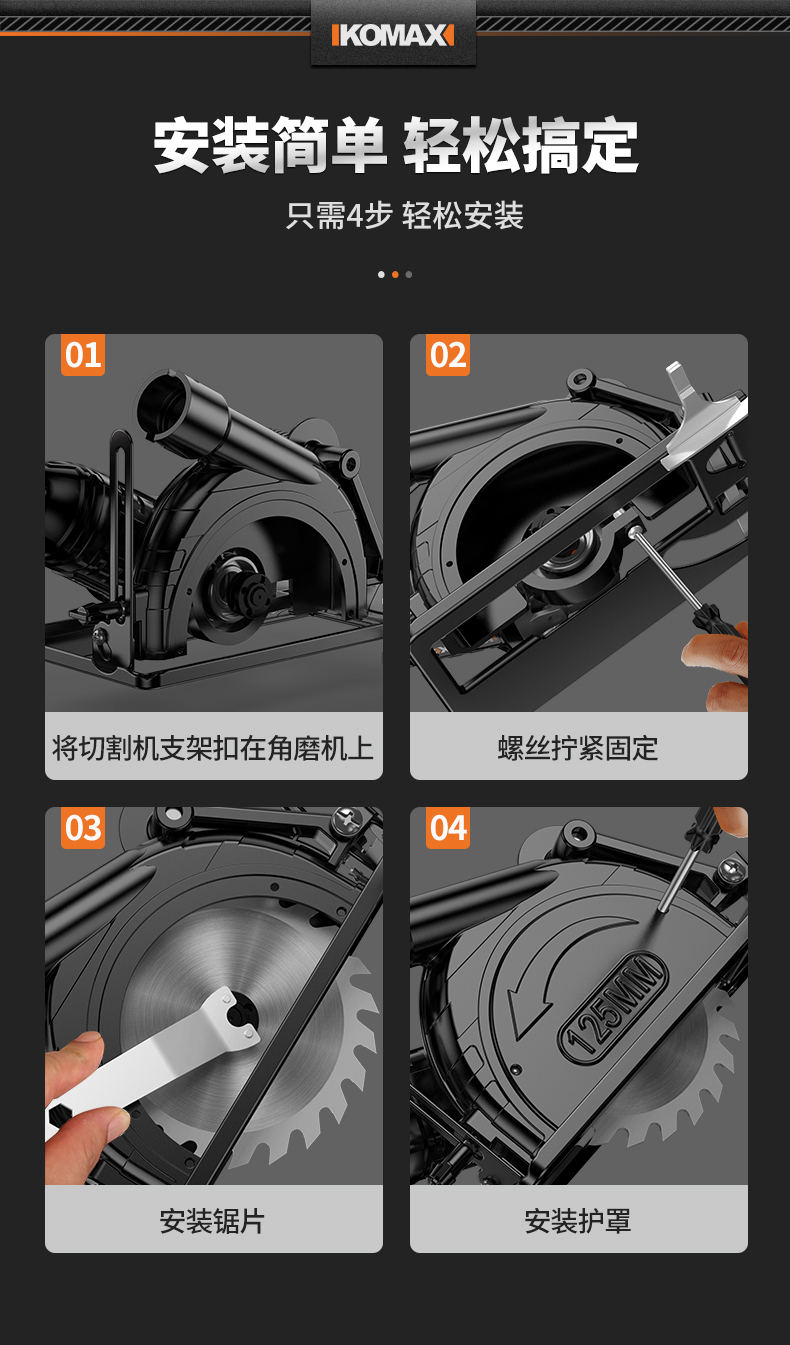 KOMAX

安装简单 轻松搞定

只需4步 轻松安装

01

将切割机支架扣在角磨机上

02

螺丝拧紧固定

03

安装锯片

04

125MM

安装护罩