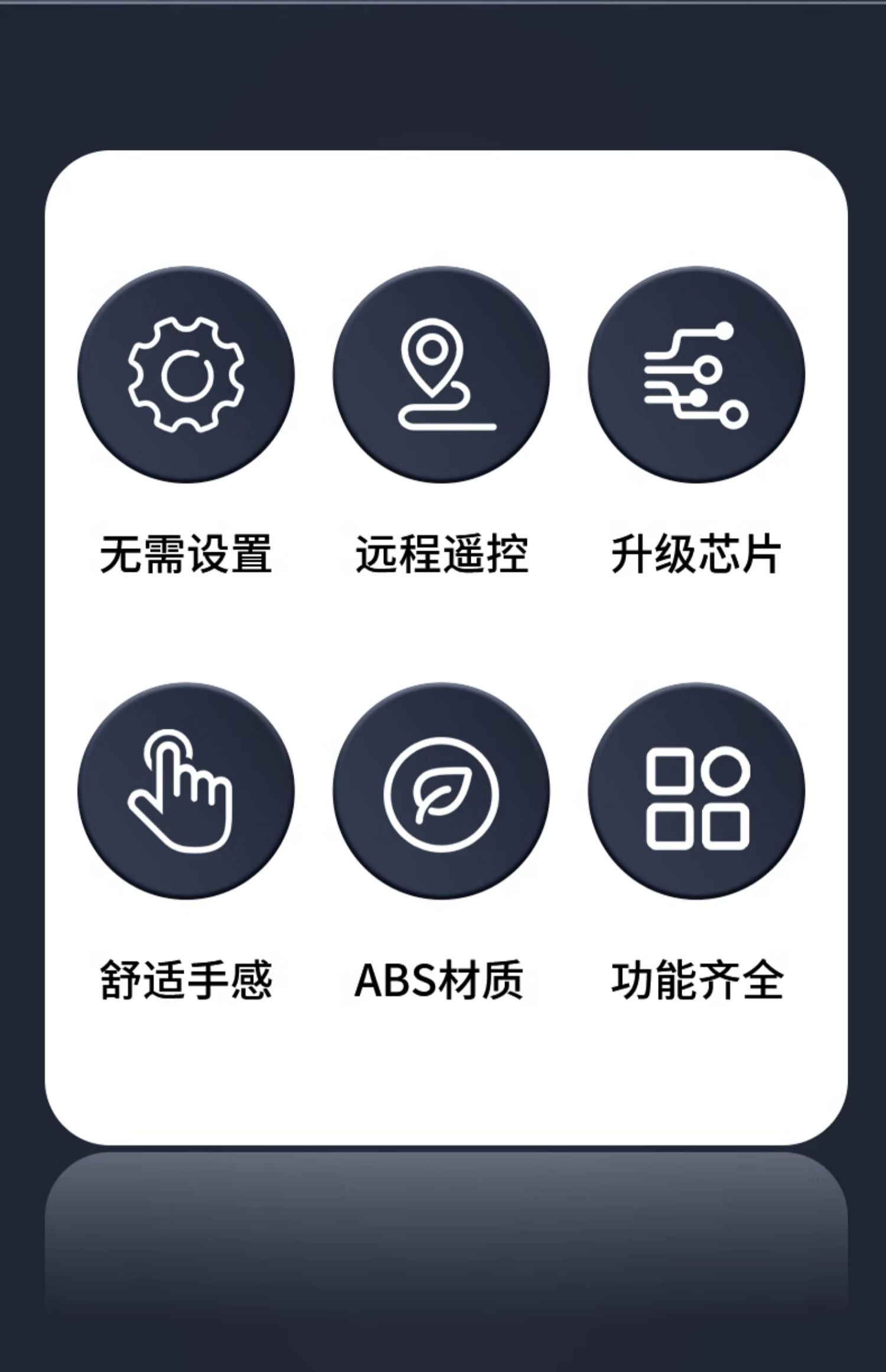 无需设置 远程遥控 升级芯片

舒适手感 ABS材质 功能齐全