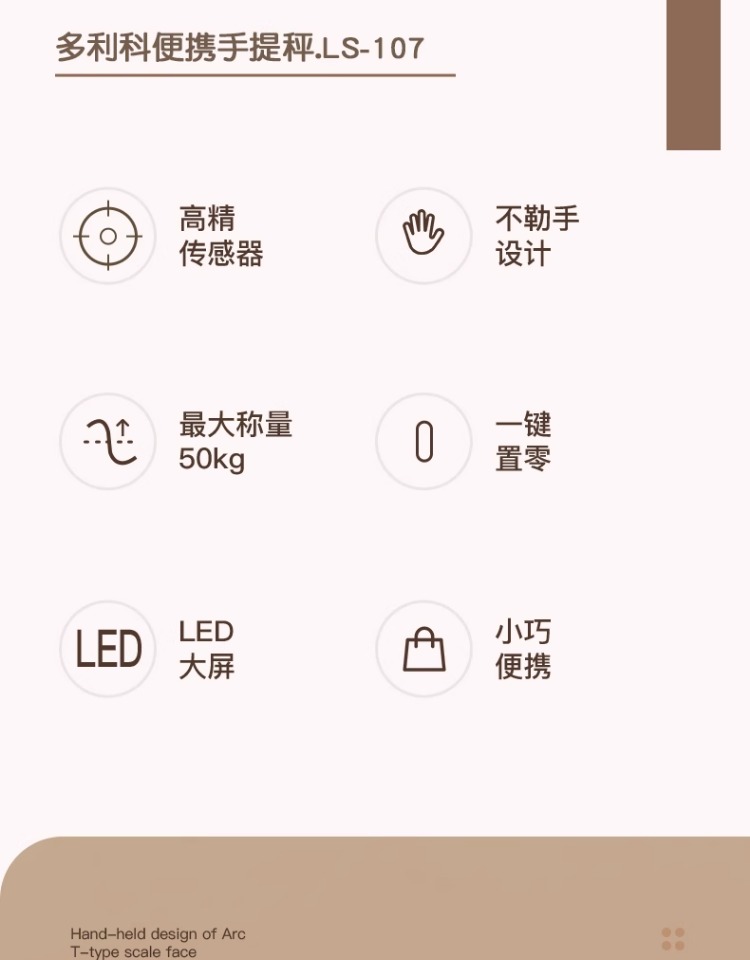 多利科便携手提秤.LS-107

高精
传感器

不勒手
设计

最大称量
50kg

一键
置零

LED

LED
大屏

小巧
便携

Hand-held design of Arc
T-type scale face