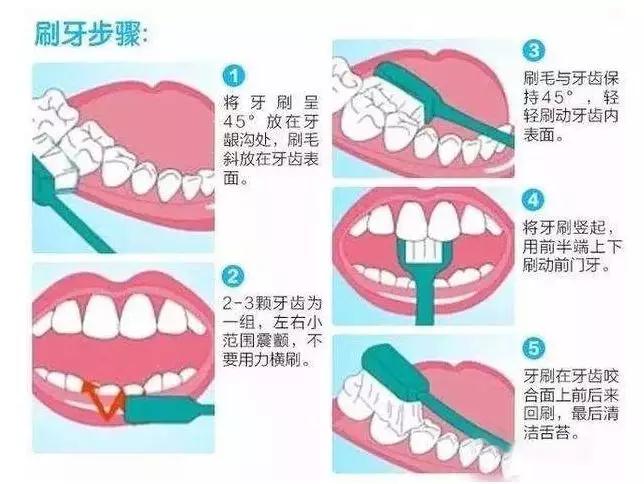 刷牙步骤：

1
将牙刷呈45°放在牙龈沟处，刷毛斜放在牙齿表面。

2
2-3颗牙齿为一组，左右小范围震颤，不要用力横刷。

3
刷毛与牙齿保持45°，轻轻刷动牙齿内表面。

4
将牙刷竖起，用前半端上下刷动前门牙。

5
牙刷在牙齿咬合面上前后来回刷，最后清洁舌苔。