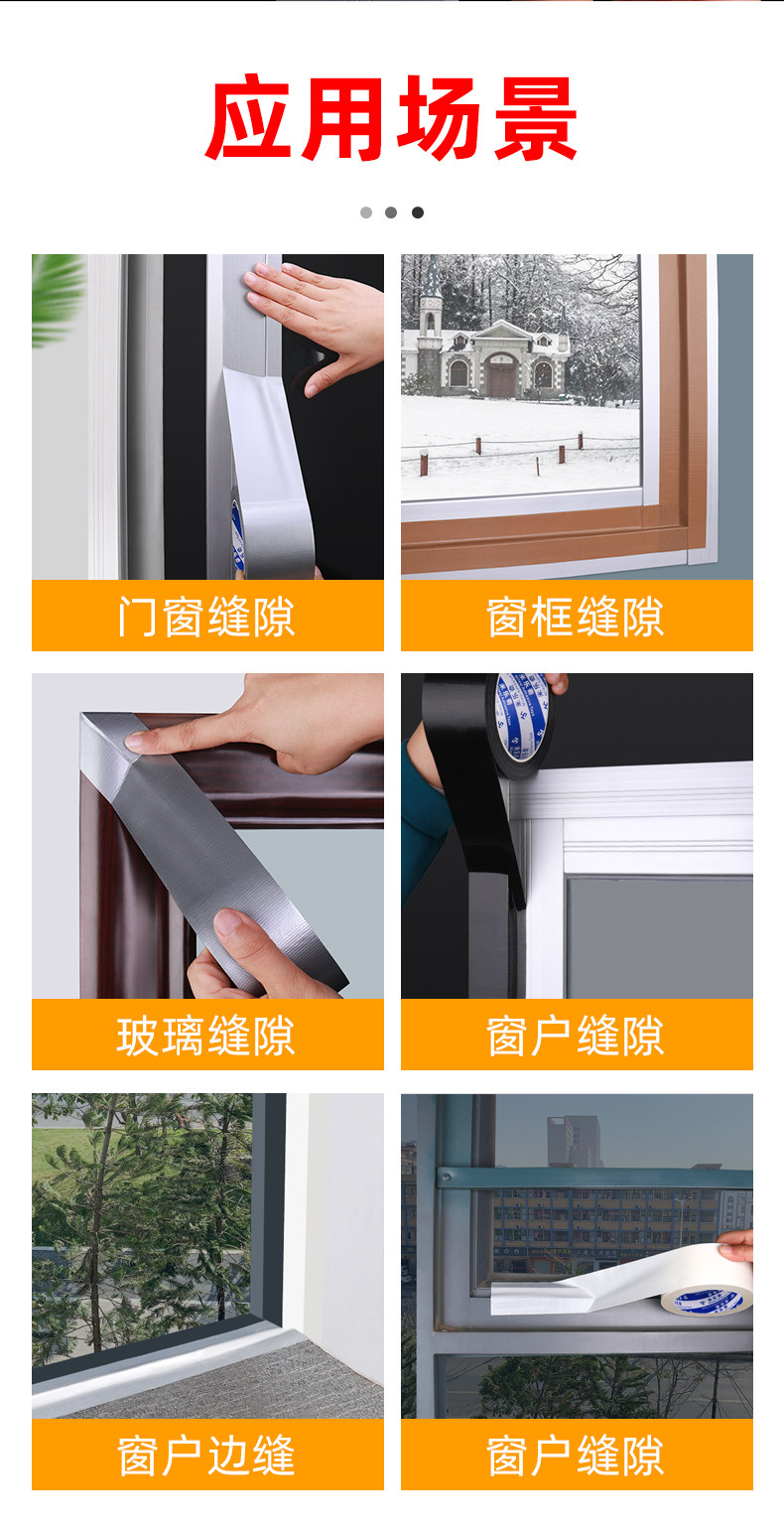 应用场景

门窗缝隙

窗框缝隙

玻璃缝隙

窗户缝隙

窗户边缝

窗户缝隙