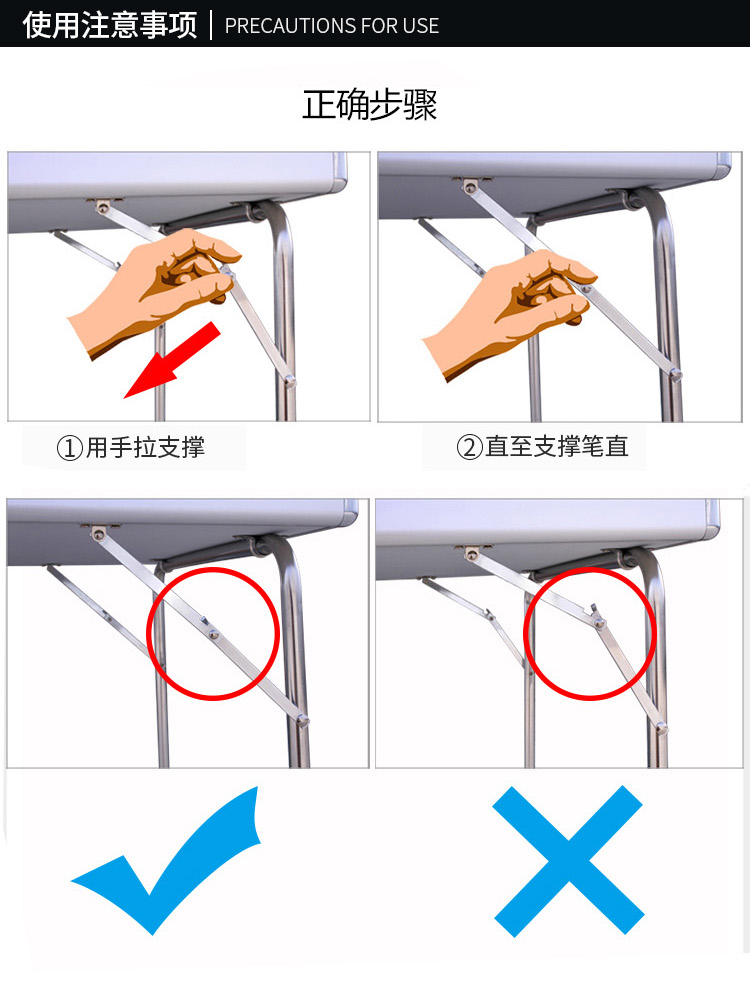 使用注意事项 | PRECAUTIONS FOR USE

正确步骤

①用手拉支撑

②直至支撑笔直