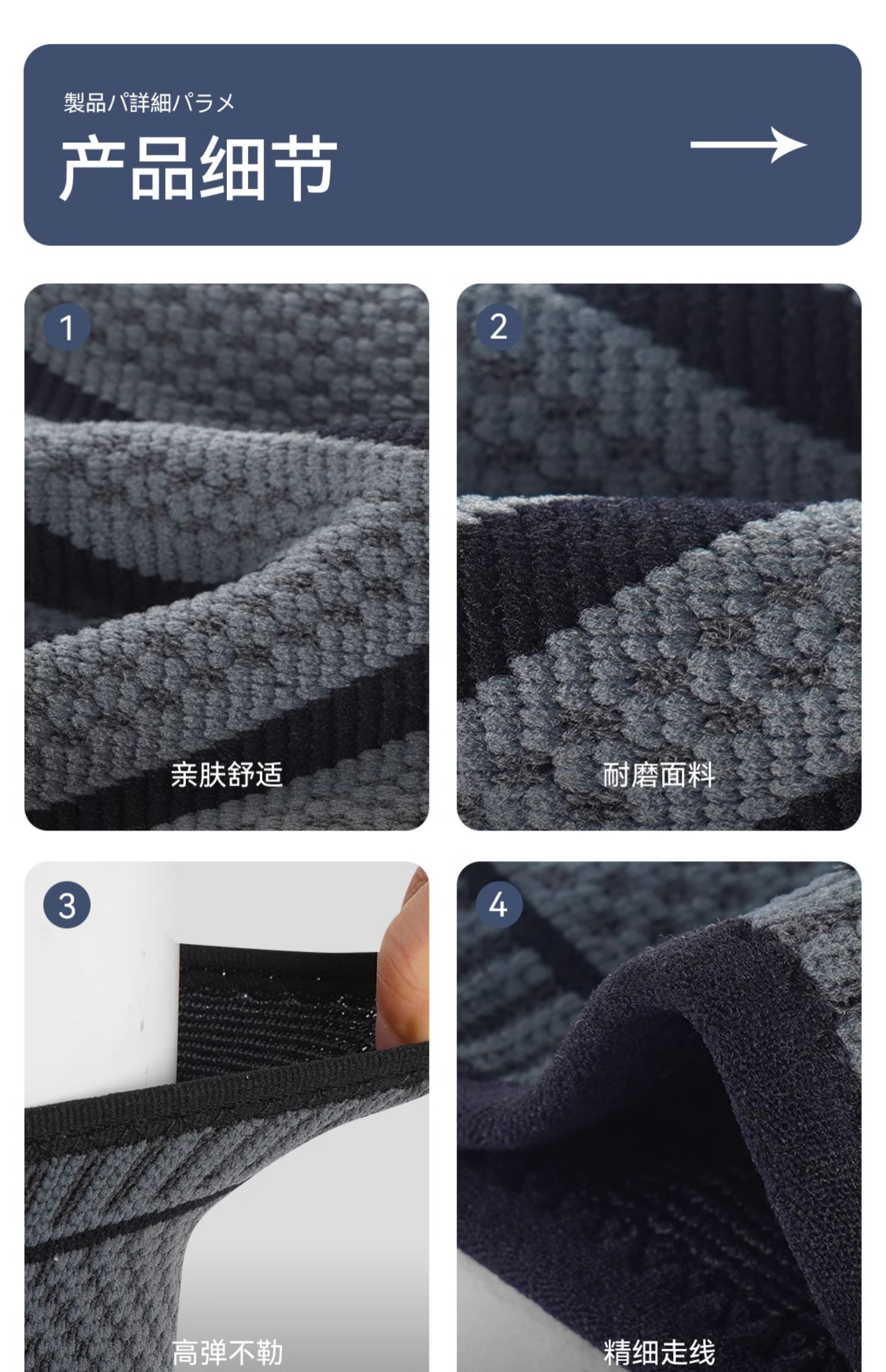 製品パ詳細パラメ

产品细节

1

亲肤舒适

2

耐磨面料

3

高弹不勒

4

精细走线