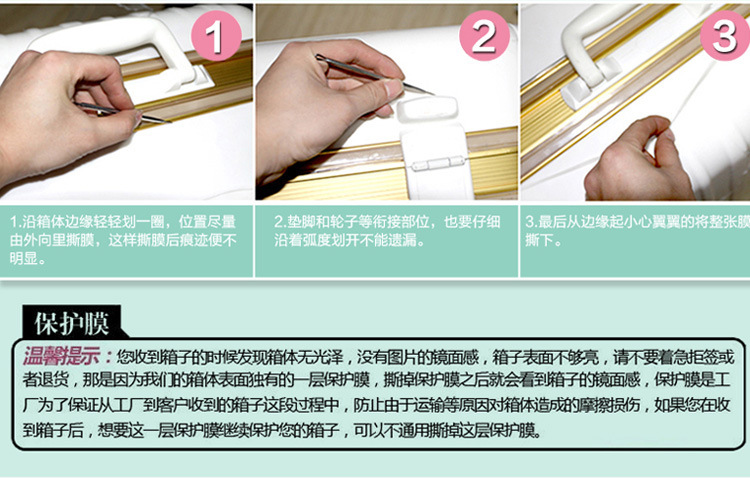 1

2

3

1.沿箱体边缘轻轻划一圈，位置尽量由外向里撕膜，这样撕膜后痕迹便不明显。

2.垫脚和轮子等衔接部位，也要仔细沿着弧度划开不能遗漏。

3.最后从边缘起小心翼翼的将整张膜撕下。

保护膜

温馨提示：您收到箱子的时候发现箱体无光泽，没有图片的镜面感，箱子表面不够亮，请不要着急拒签或者退货，那是因为我们的箱体表面独有的一层保护膜，撕掉保护膜之后就会看到箱子的镜面感，保护膜是工厂为了保证从工厂到客户收到的箱子这段过程中，防止由于运输等原因对箱体造成的摩擦损伤，如果您在收到箱子后，想要这一层保护膜继续保护您的箱子，可以不通用撕掉这层保护膜。