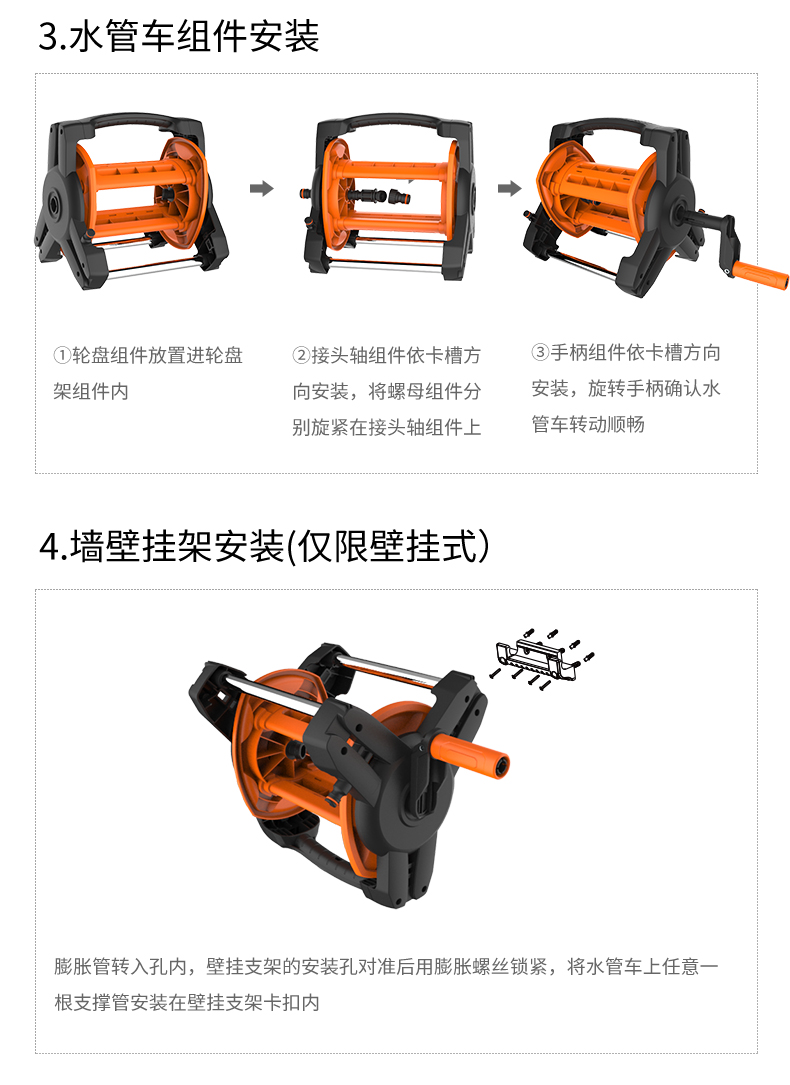 3.水管车组件安装

①轮盘组件放置进轮盘架组件内

②接头轴组件依卡槽方向安装，将螺母组件分别旋紧在接头轴组件上

③手柄组件依卡槽方向安装，旋转手柄确认水管车转动顺畅

4.墙壁挂架安装(仅限壁挂式)

膨胀管转入孔内，壁挂支架的安装孔对准后用膨胀螺丝锁紧，将水管车上任意一根支撑管安装在壁挂支架卡扣内