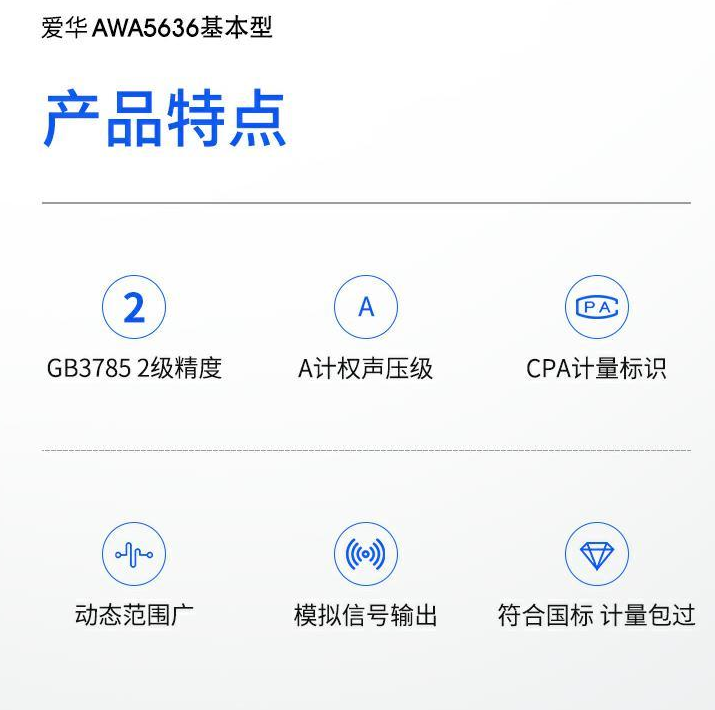 爱华AWA5636基本型

产品特点

2
GB3785 2级精度

A
A计权声压级

PA
CPA计量标识

动态范围广

模拟信号输出

符合国标 计量包过