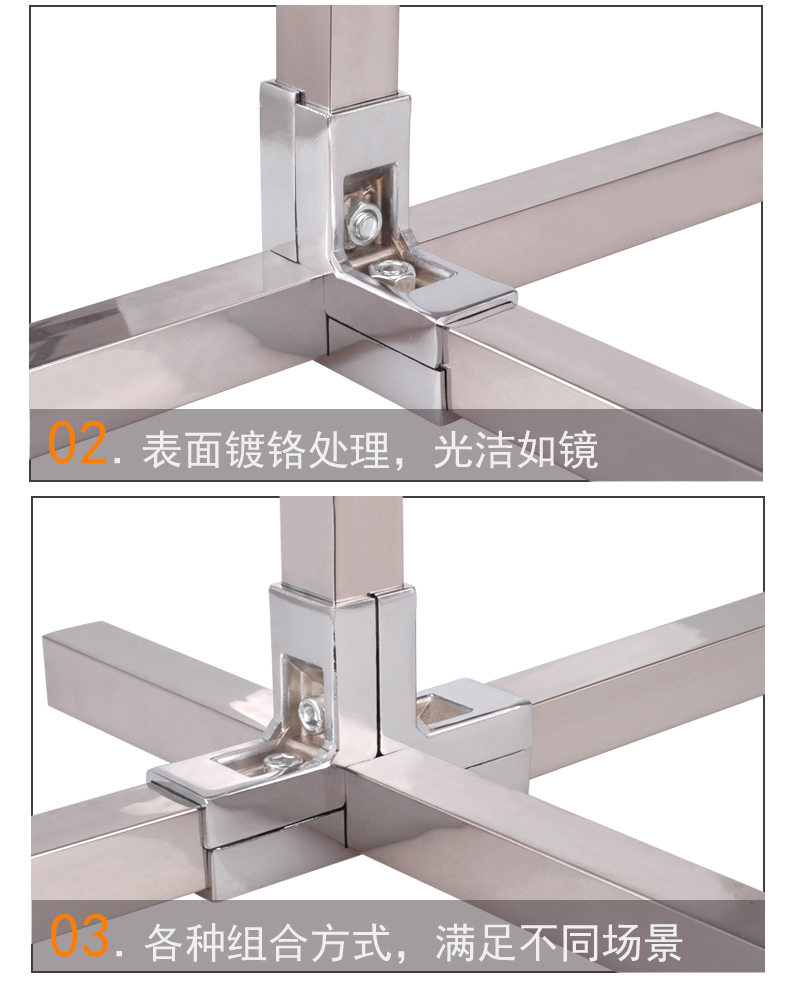 02. 表面镀铬处理，光洁如镜

03. 各种组合方式，满足不同场景