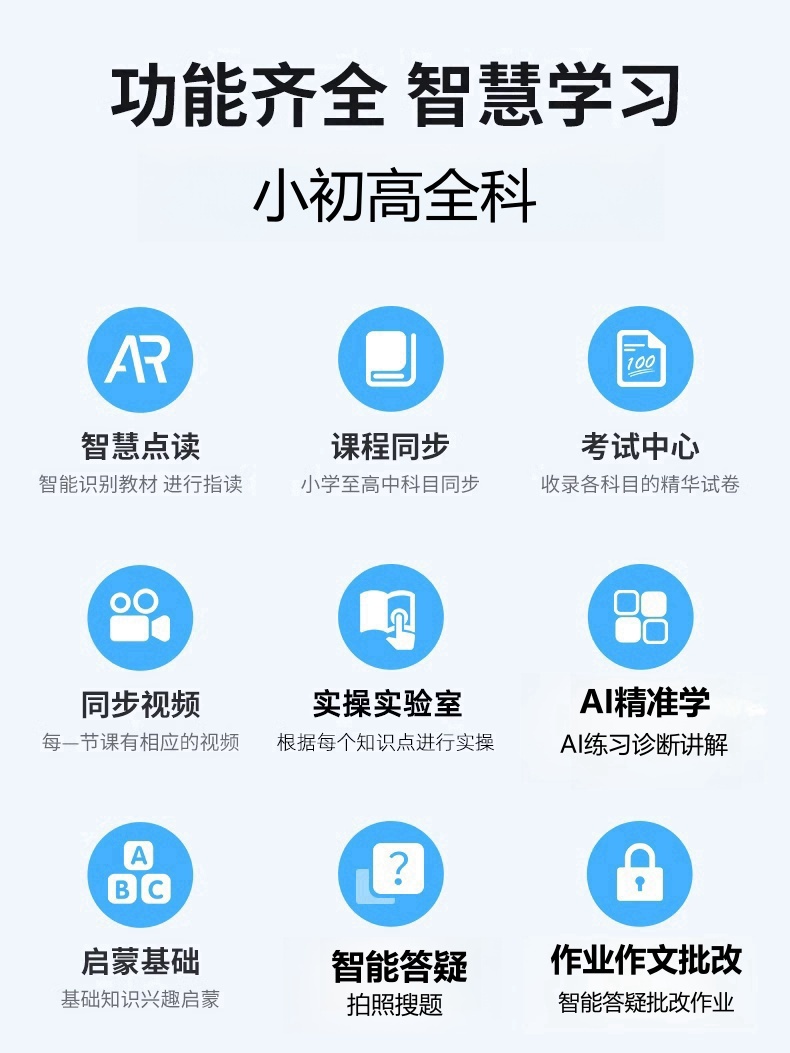 功能齐全 智慧学习

小初高全科

AR

智慧点读

智能识别教材 进行指读

课程同步

小学至高中科目同步

100

考试中心

收录各科目的精华试卷

同步视频

每一节课有相应的视频

实操实验室

根据每个知识点进行实操

AI精准学

AI练习诊断讲解

A

B C

启蒙基础

基础知识兴趣启蒙

?

智能答疑

拍照搜题

作业作文批改

智能答疑批改作业