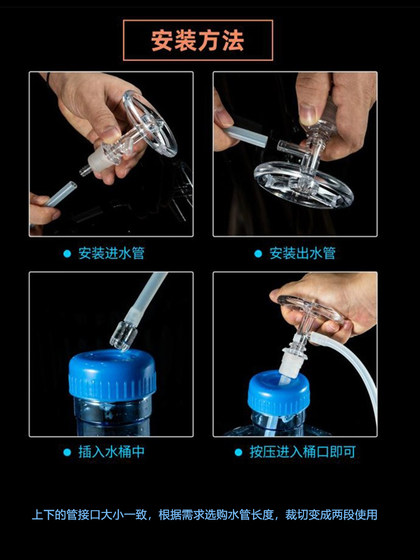 安装方法

● 安装进水管

● 安装出水管

● 插入水桶中

● 按压进入桶口即可

上下的管接口大小一致，根据需求选购水管长度，裁切变成两段使用