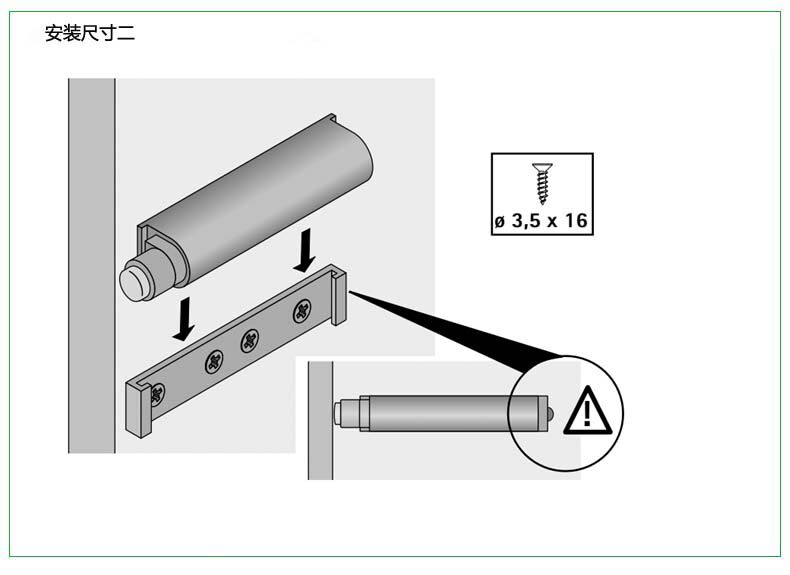 安装尺寸二

ø 3,5 x 16