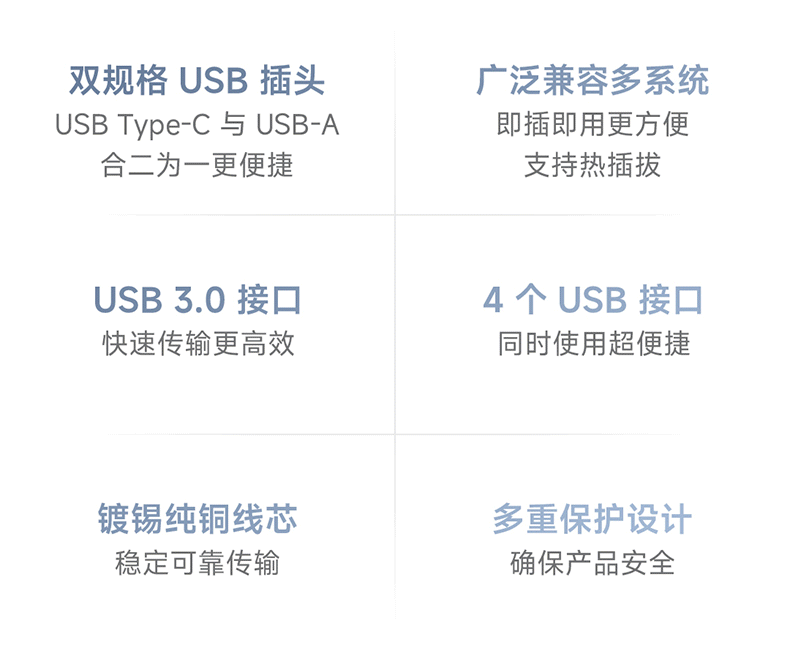 双规格 USB 插头
USB Type-C 与 USB-A
合二为一更便捷

广泛兼容多系统
即插即用更方便
支持热插拔

USB 3.0 接口
快速传输更高效

4 个 USB 接口
同时使用超便捷

镀锡纯铜线芯
稳定可靠传输

多重保护设计
确保产品安全