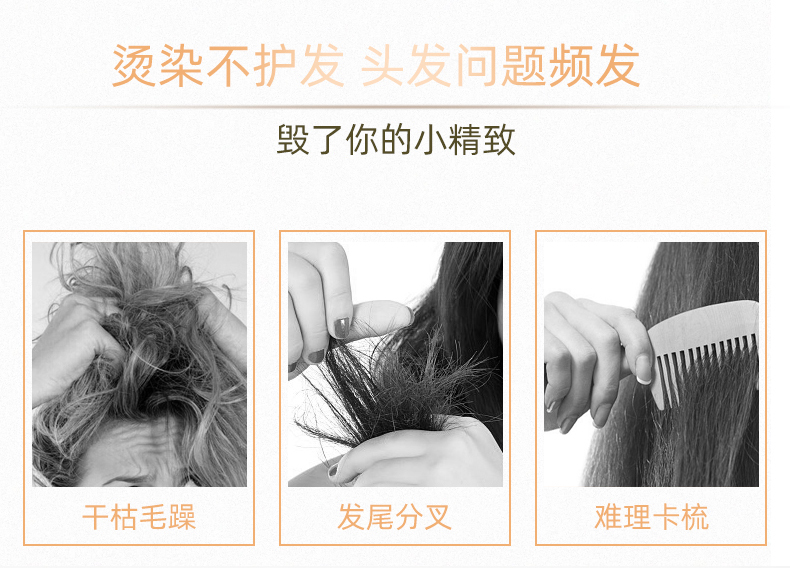 烫染不护发 头发问题频发

毁了你的小精致

干枯毛躁

发尾分叉

难理卡梳