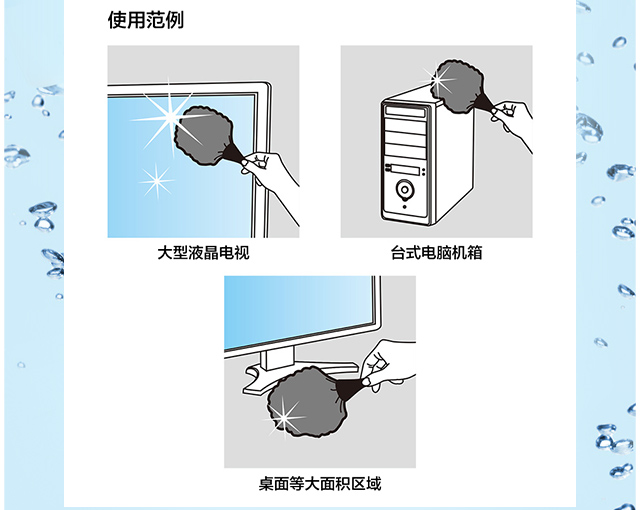 使用范例

大型液晶电视

台式电脑机箱

桌面等大面积区域