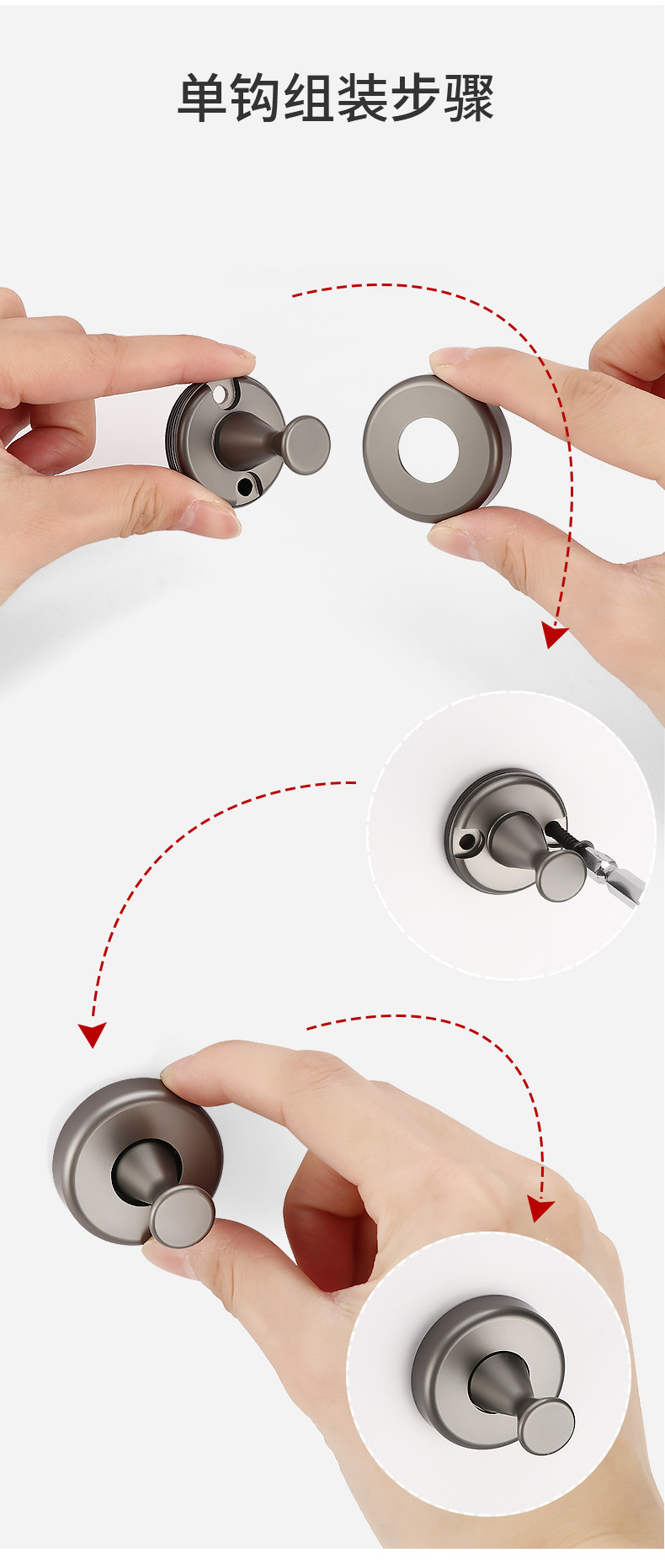 单钩组装步骤