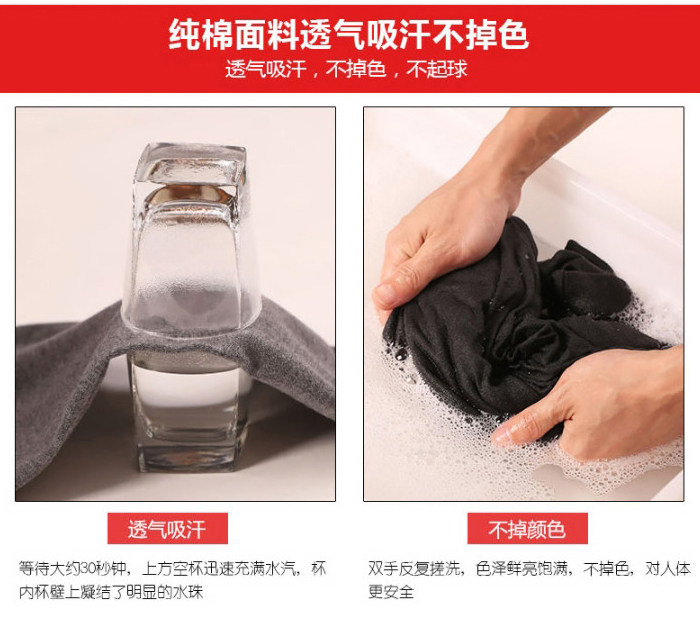 纯棉面料透气吸汗不掉色
透气吸汗，不掉色，不起球

透气吸汗

等待大约30秒钟，上方空杯迅速充满水汽，杯内杯壁上凝结了明显的水珠

不掉颜色

双手反复搓洗，色泽鲜亮饱满，不掉色，对人体更安全