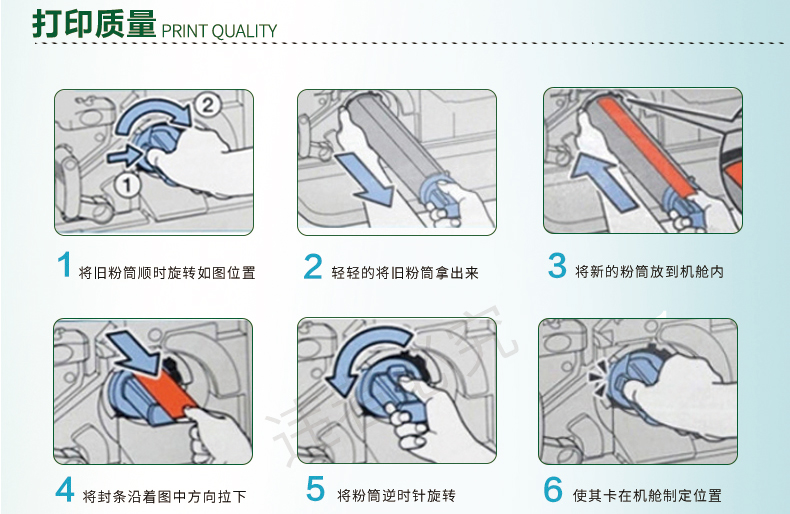 打印质量 PRINT QUALITY

②

①

1 将旧粉筒顺时旋转如图位置

2 轻轻的将旧粉筒拿出来

3 将新的粉筒放到机舱内

4 将封条沿着图中方向拉下

5 将粉筒逆时针旋转

6 使其卡在机舱制定位置