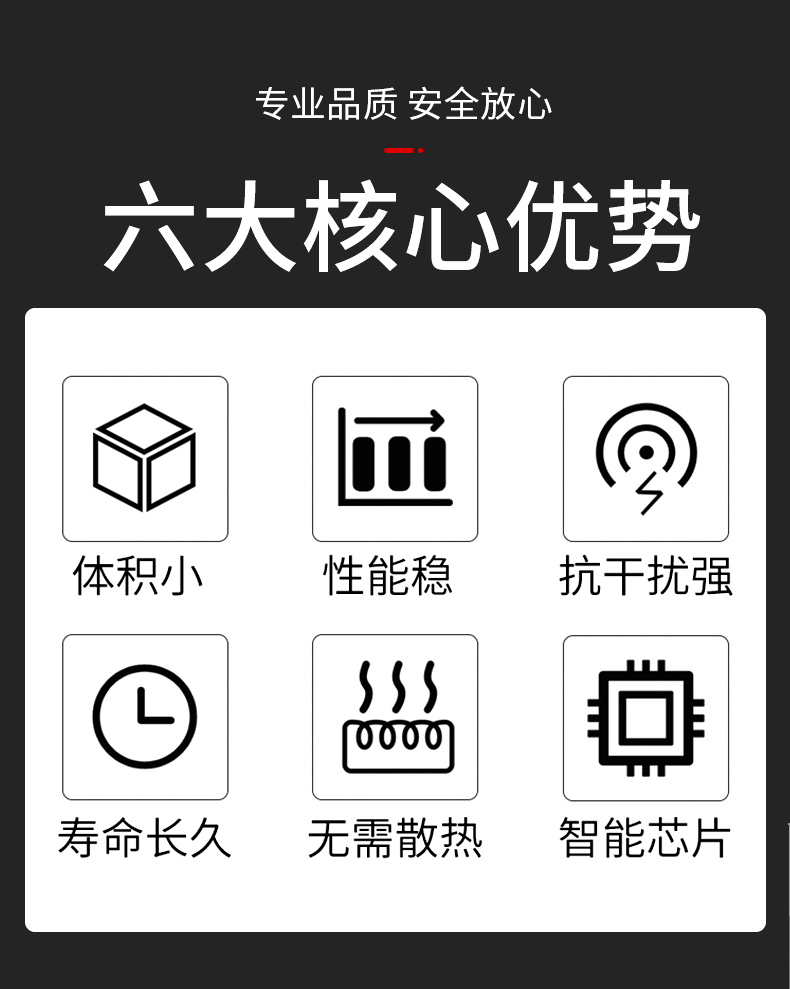 专业品质 安全放心

六大核心优势

体积小

性能稳

抗干扰强

寿命长久

无需散热

智能芯片