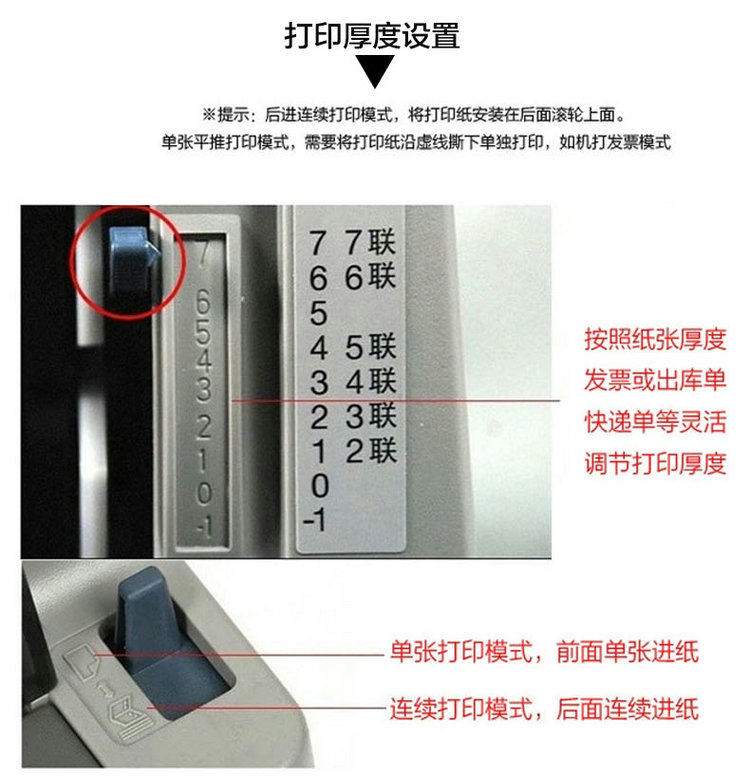 打印厚度设置

※提示：后进连续打印模式，将打印纸安装在后面滚轮上面。
单张平推打印模式，需要将打印纸沿虚线撕下单独打印，如机打发票模式

7
6
5
4
3
2
1
0
-1

7 7联
6 6联
5
4 5联
3 4联
2 3联
1 2联
0
-1

按照纸张厚度
发票或出库单
快递单等灵活
调节打印厚度

单张打印模式，前面单张进纸
连续打印模式，后面连续进纸