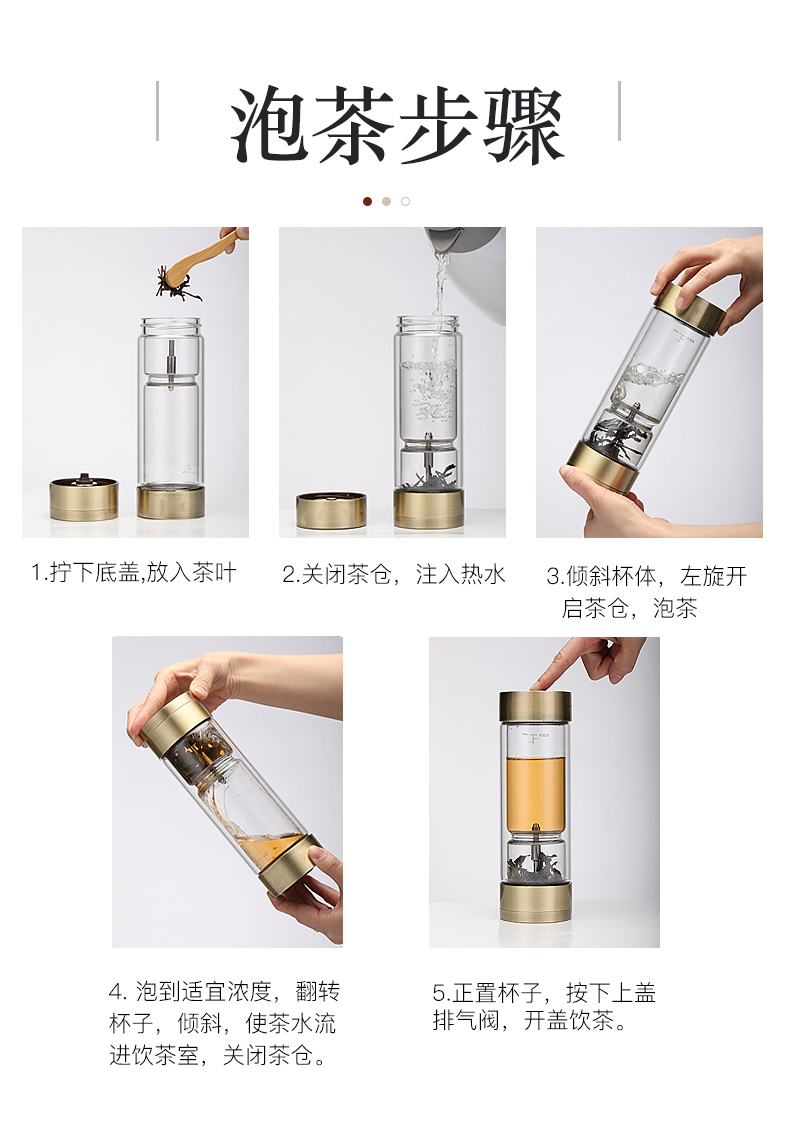 泡茶步骤

1.拧下底盖,放入茶叶

2.关闭茶仓，注入热水

3.倾斜杯体，左旋开启茶仓，泡茶

4. 泡到适宜浓度，翻转杯子，倾斜，使茶水流进饮茶室，关闭茶仓。

5.正置杯子，按下上盖排气阀，开盖饮茶。