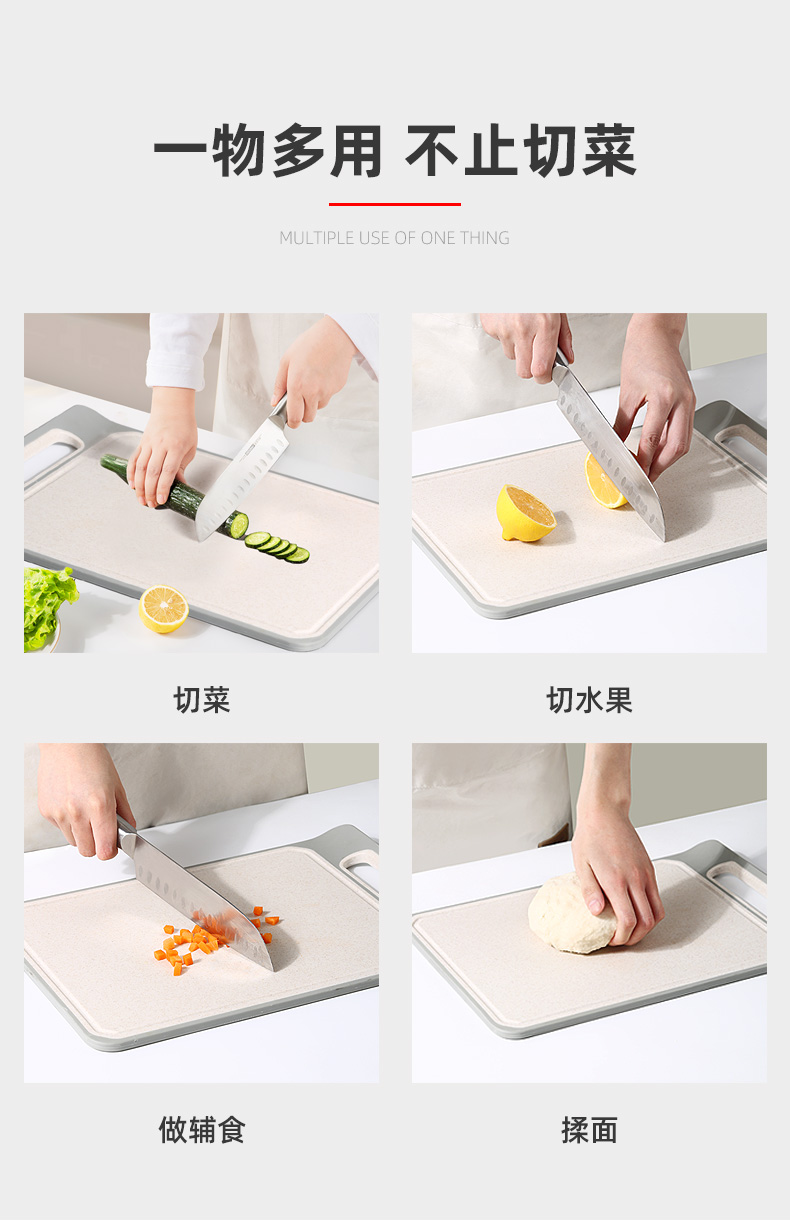 一物多用 不止切菜

MULTIPLE USE OF ONE THING

切菜

切水果

做辅食

揉面